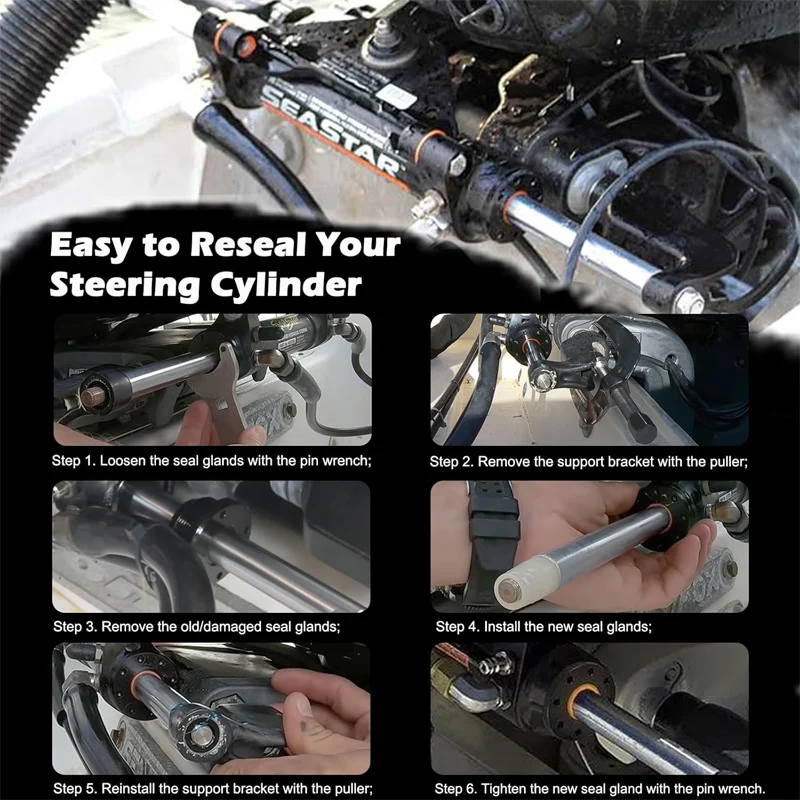 SEASTAR

Easy to Reseal Your Steering Cylinder

Step 1. Loosen the seal glands with the pin wrench;

Step 2. Remove the support bracket with the puller;

Step 3. Remove the old/damaged seal glands;

Step 4. Install the new seal glands;

Step 5. Reinstall the support bracket with the puller;

Step 6. Tighten the new seal gland with the pin wrench.