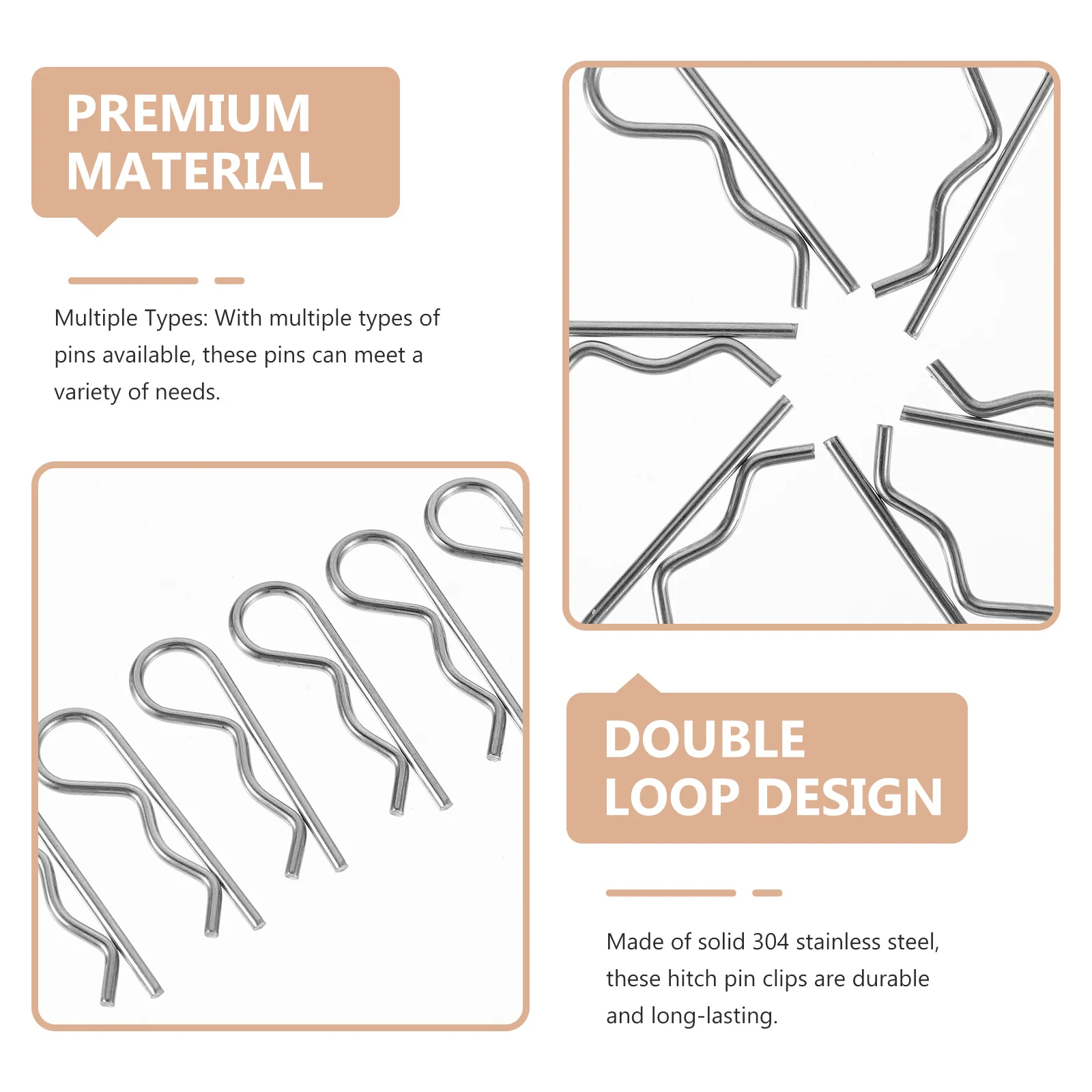 PREMIUM MATERIAL

Multiple Types: With multiple types of pins available, these pins can meet a variety of needs.

DOUBLE LOOP DESIGN

Made of solid 304 stainless steel, these hitch pin clips are durable and long-lasting.