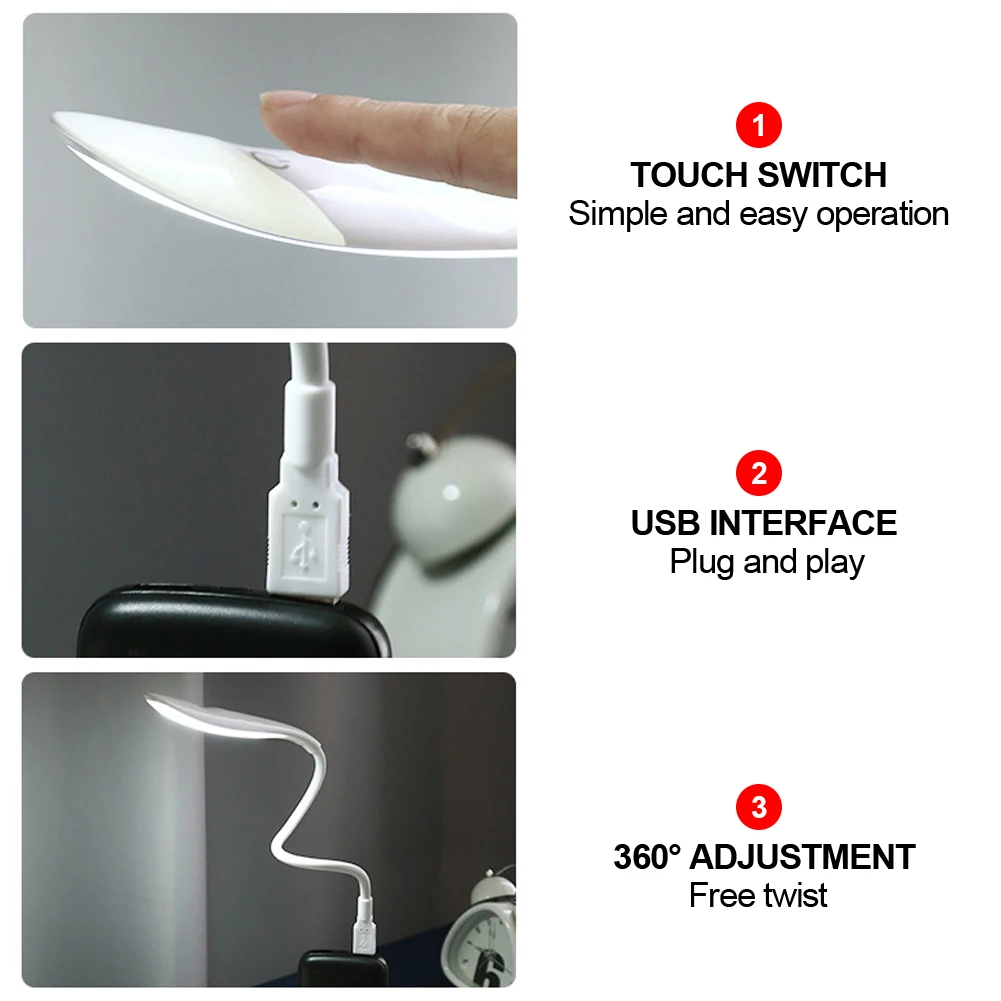 1
TOUCH SWITCH
Simple and easy operation

2
USB INTERFACE
Plug and play

3
360° ADJUSTMENT
Free twist