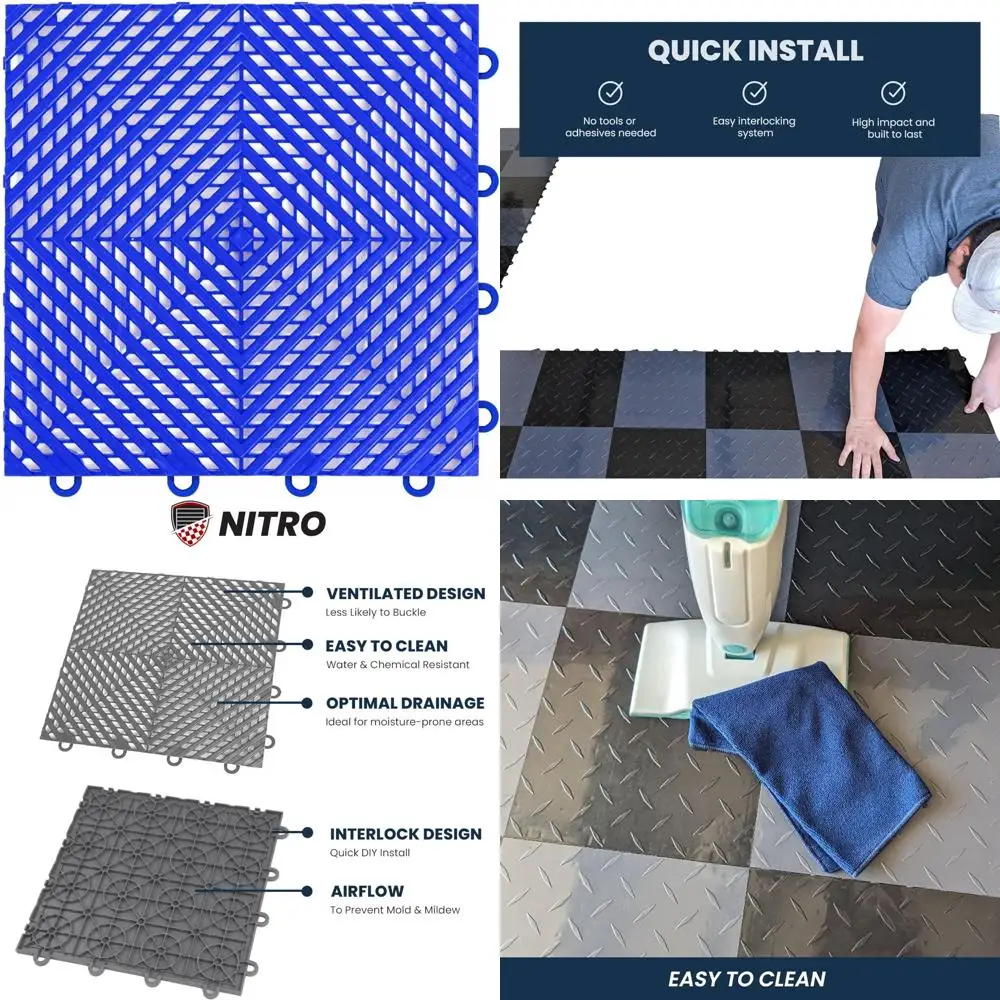 QUICK INSTALL

No tools or adhesives needed

Easy interlocking system

High impact and built to last

NITRO

VENTILATED DESIGN
Less Likely to Buckle

EASY TO CLEAN
Water & Chemical Resistant

OPTIMAL DRAINAGE
Ideal for moisture-prone areas

INTERLOCK DESIGN
Quick DIY Install

AIRFLOW
To Prevent Mold & Mildew

EASY TO CLEAN