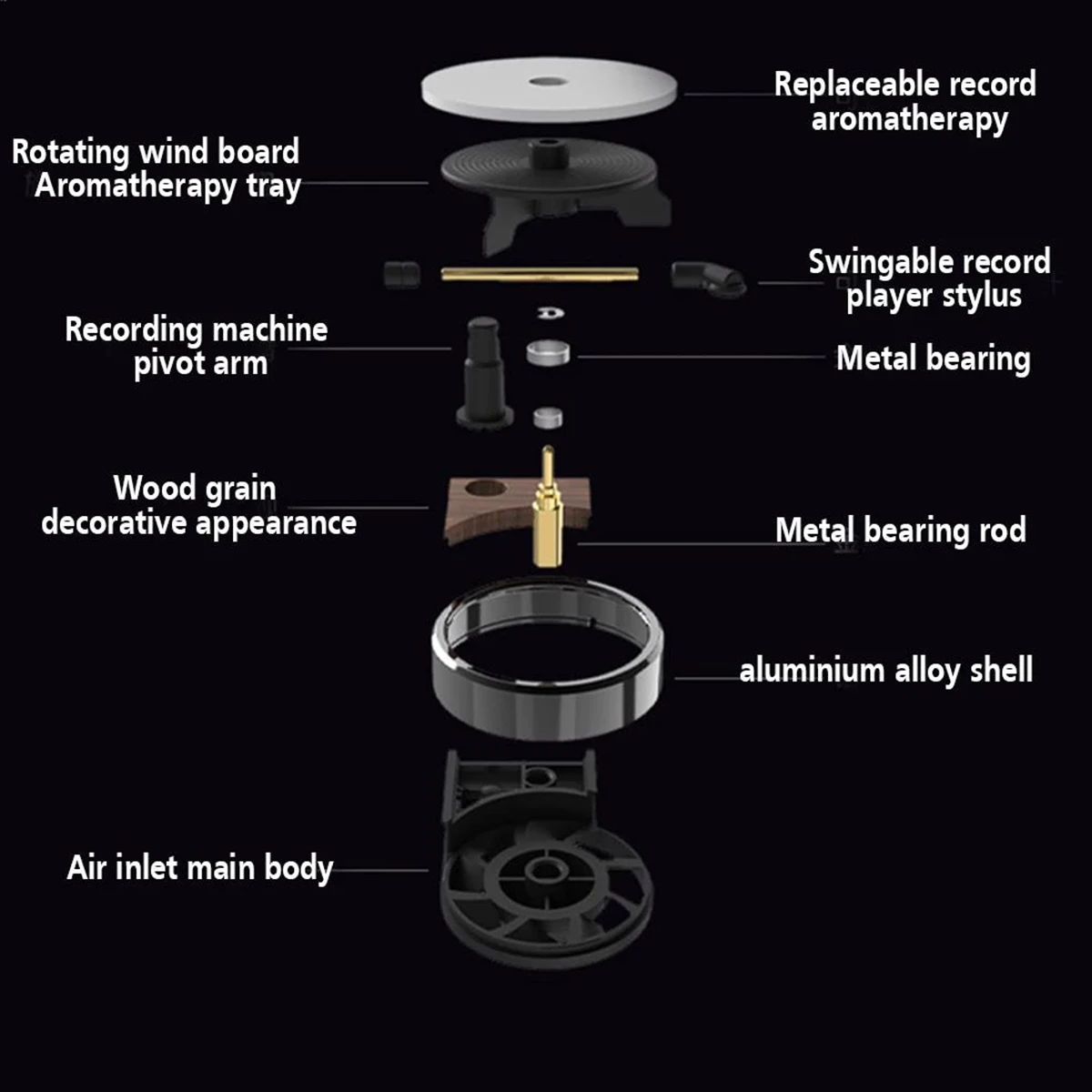 Replaceable record aromatherapy

Rotating wind board
Aromatherapy tray

Swingable record player stylus

Recording machine pivot arm

Metal bearing

Wood grain decorative appearance

Metal bearing rod

aluminium alloy shell

Air inlet main body