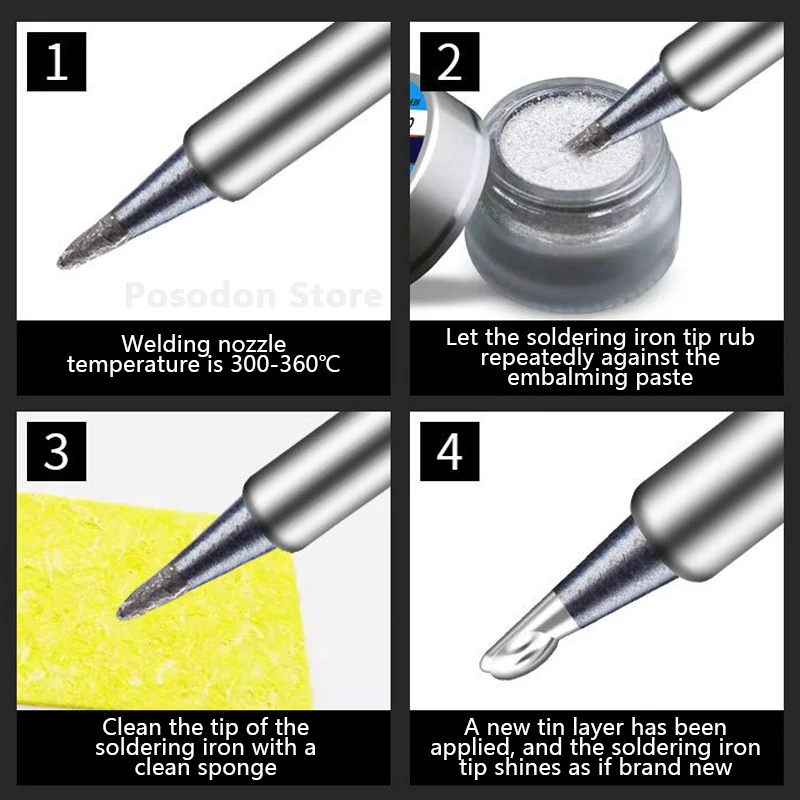 1

Posodon Store

Welding nozzle temperature is 300-360℃

2

Let the soldering iron tip rub repeatedly against the embalming paste

3

Clean the tip of the soldering iron with a clean sponge

4

A new tin layer has been applied, and the soldering iron tip shines as if brand new