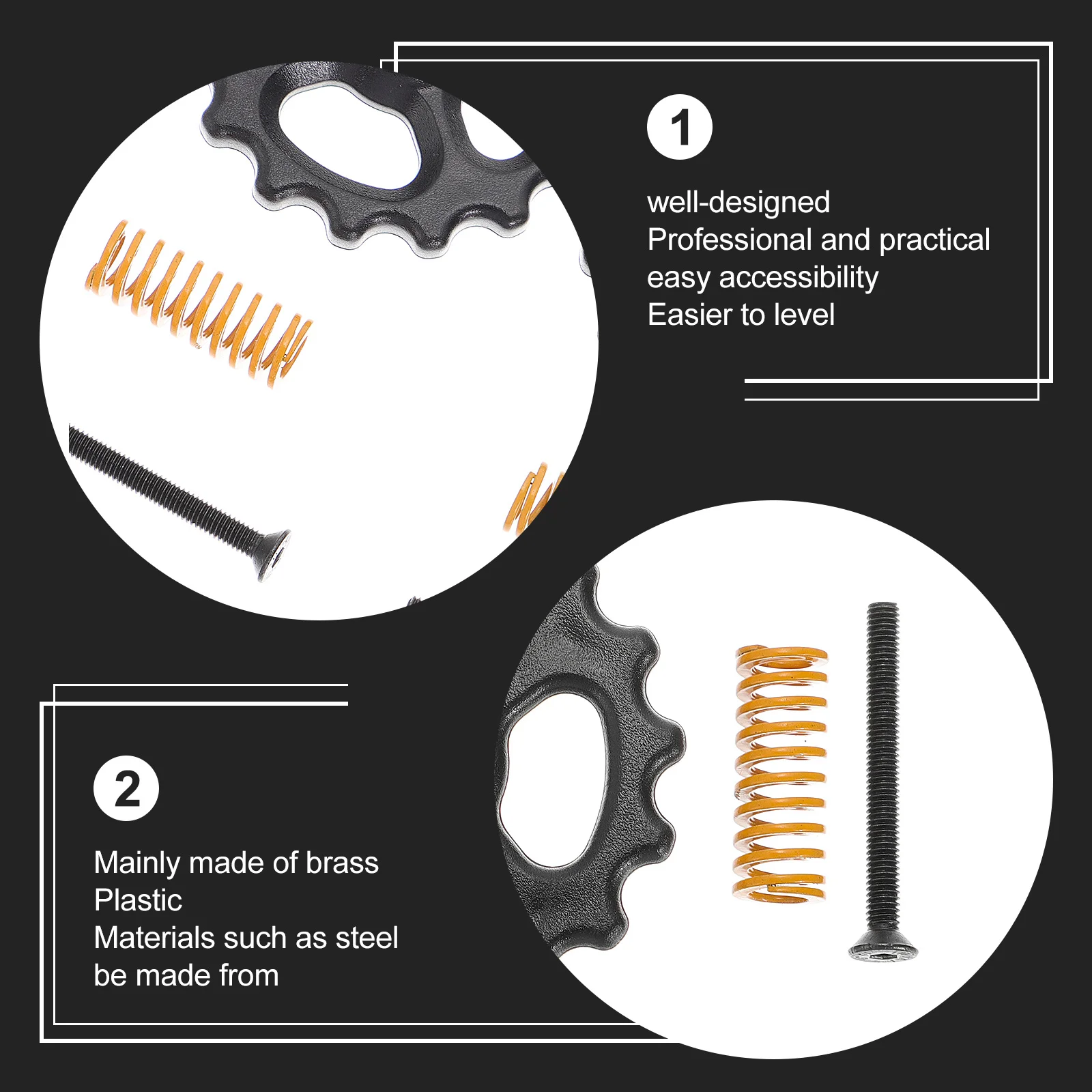 1

well-designed
Professional and practical
easy accessibility
Easier to level

2

Mainly made of brass
Plastic
Materials such as steel
be made from