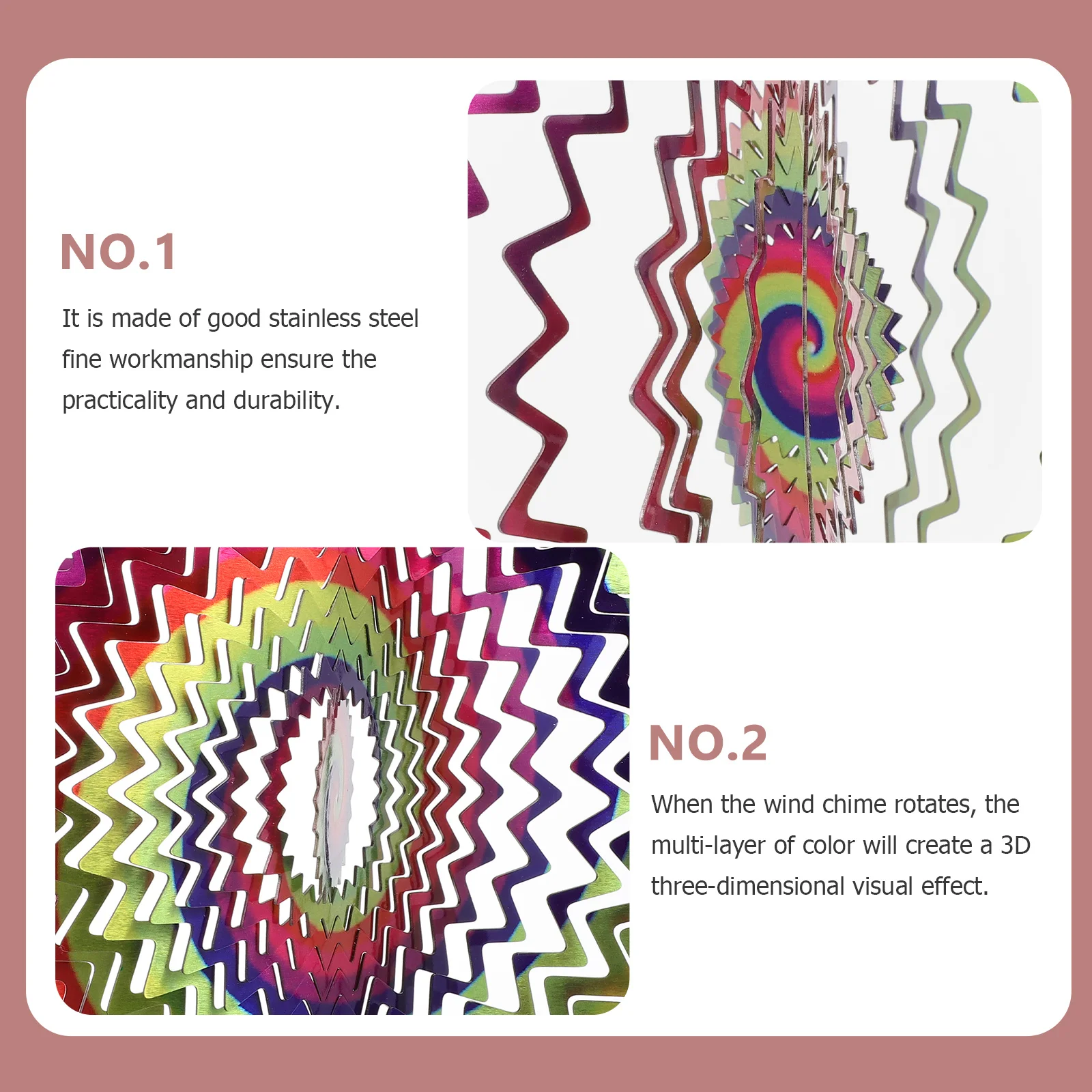 NO.1

It is made of good stainless steel fine workmanship ensure the practicality and durability.

NO.2

When the wind chime rotates, the multi-layer of color will create a 3D three-dimensional visual effect.