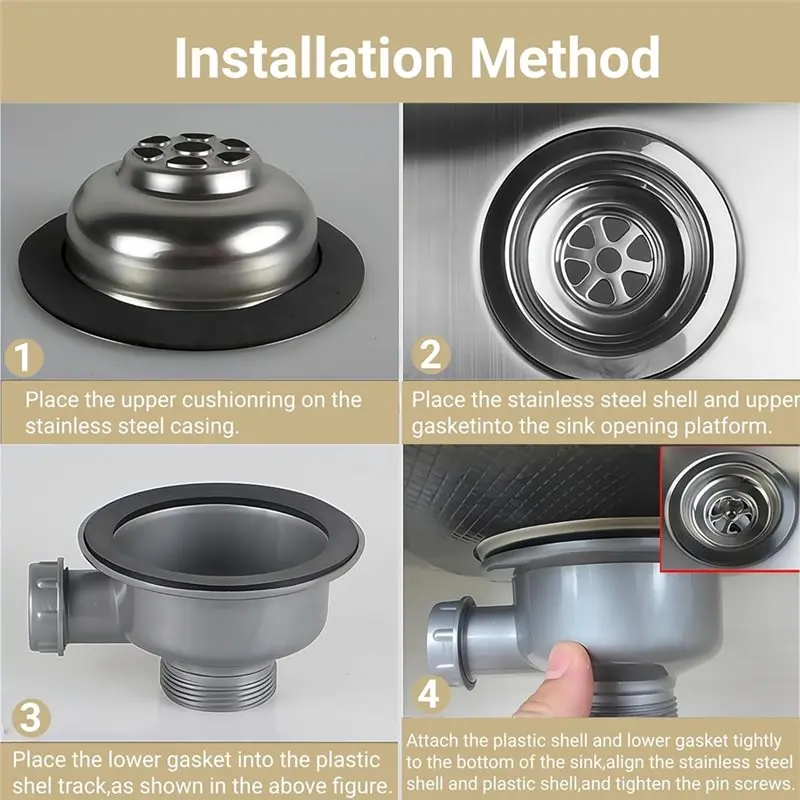 Installation Method

1

Place the upper cushionring on the stainless steel casing.

2

Place the stainless steel shell and upper gasketinto the sink opening platform.

3

Place the lower gasket into the plastic shel track,as shown in the above figure.

4

Attach the plastic shell and lower gasket tightly to the bottom of the sink,align the stainless steel shell and plastic shell,and tighten the pin screws.