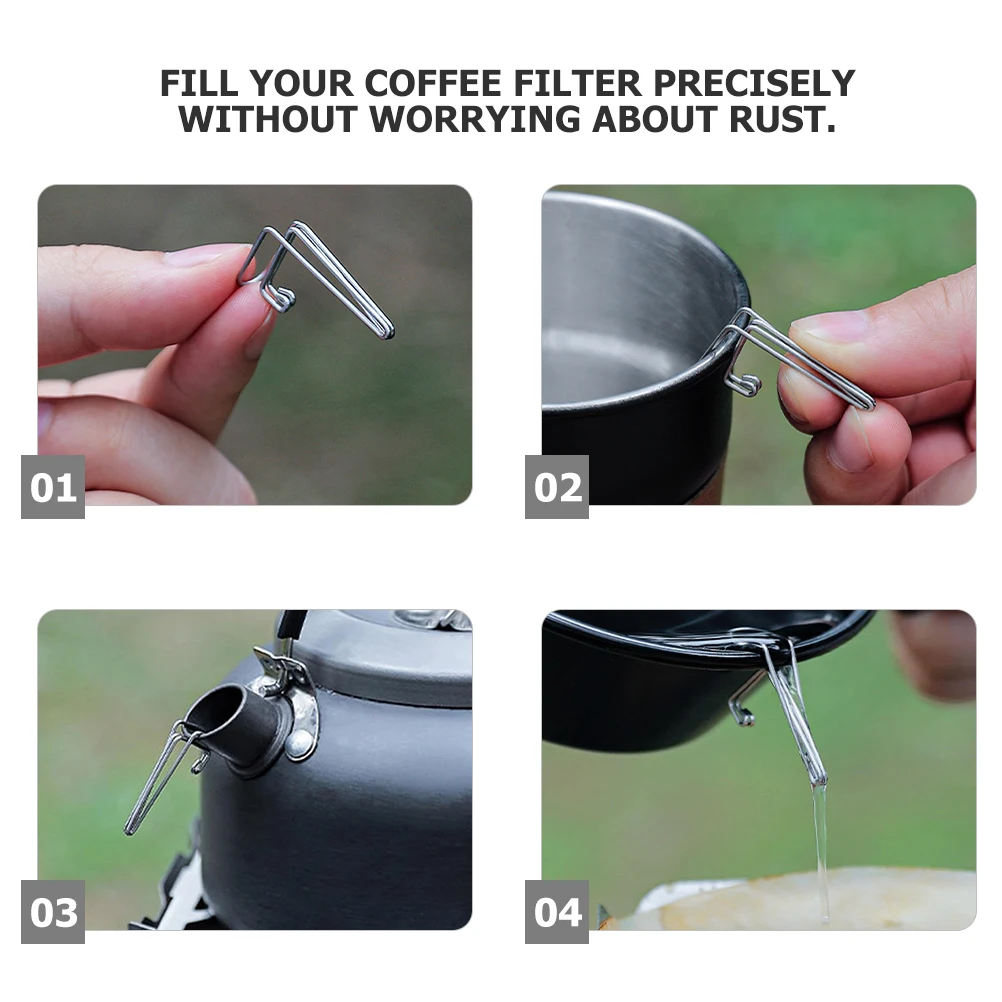 FILL YOUR COFFEE FILTER PRECISELY WITHOUT WORRYING ABOUT RUST.

01

02

03

04