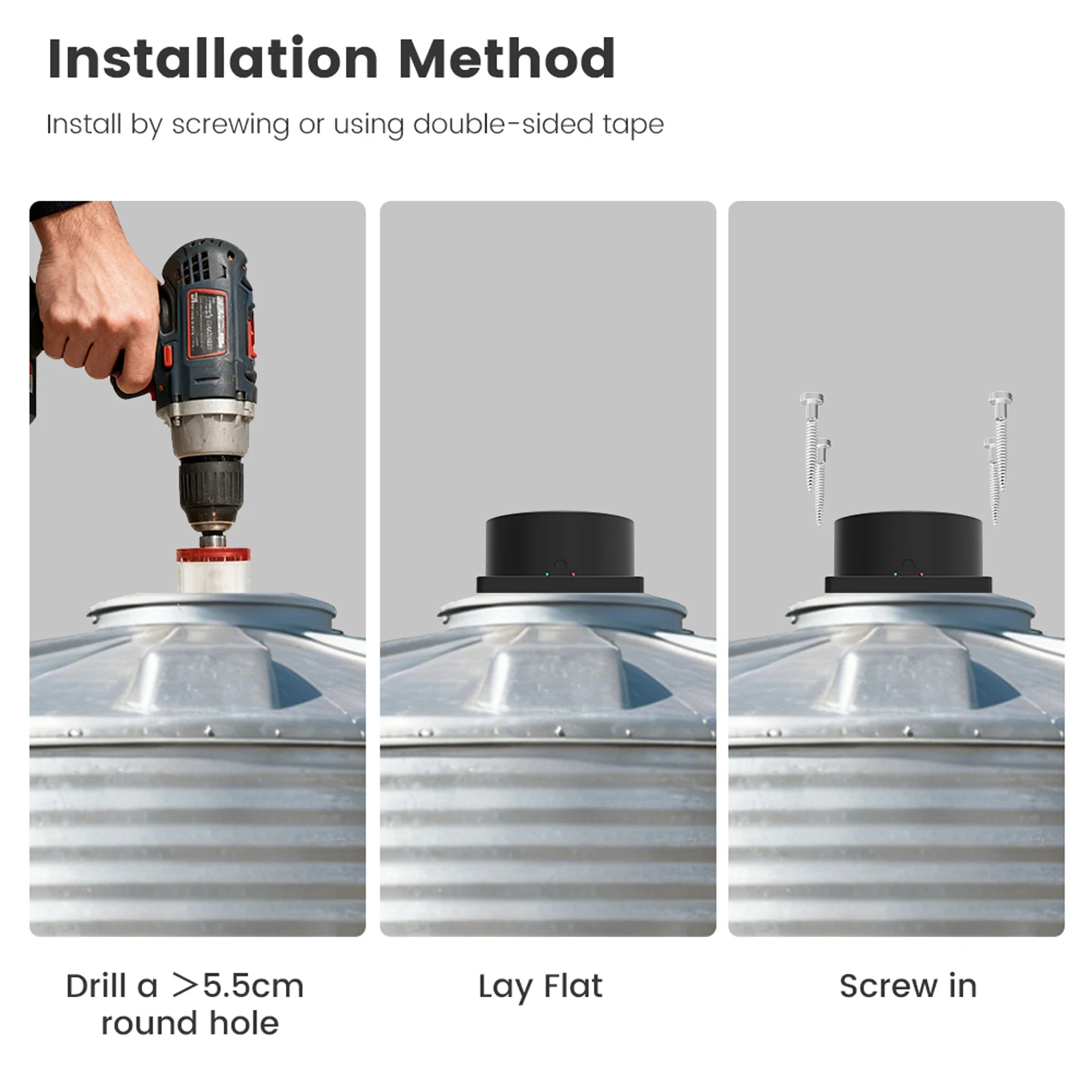 Installation Method

Install by screwing or using double-sided tape

Drill a >5.5cm round hole

Lay Flat

Screw in