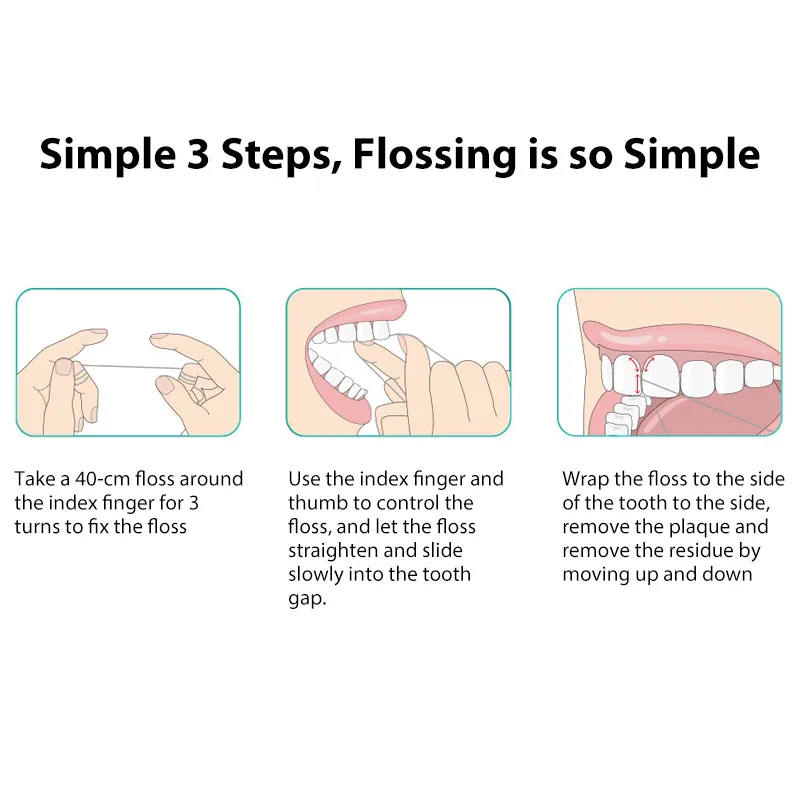 Simple 3 Steps, Flossing is so Simple

Take a 40-cm floss around the index finger for 3 turns to fix the floss

Use the index finger and thumb to control the floss, and let the floss straighten and slide slowly into the tooth gap.

Wrap the floss to the side of the tooth to the side, remove the plaque and remove the residue by moving up and down