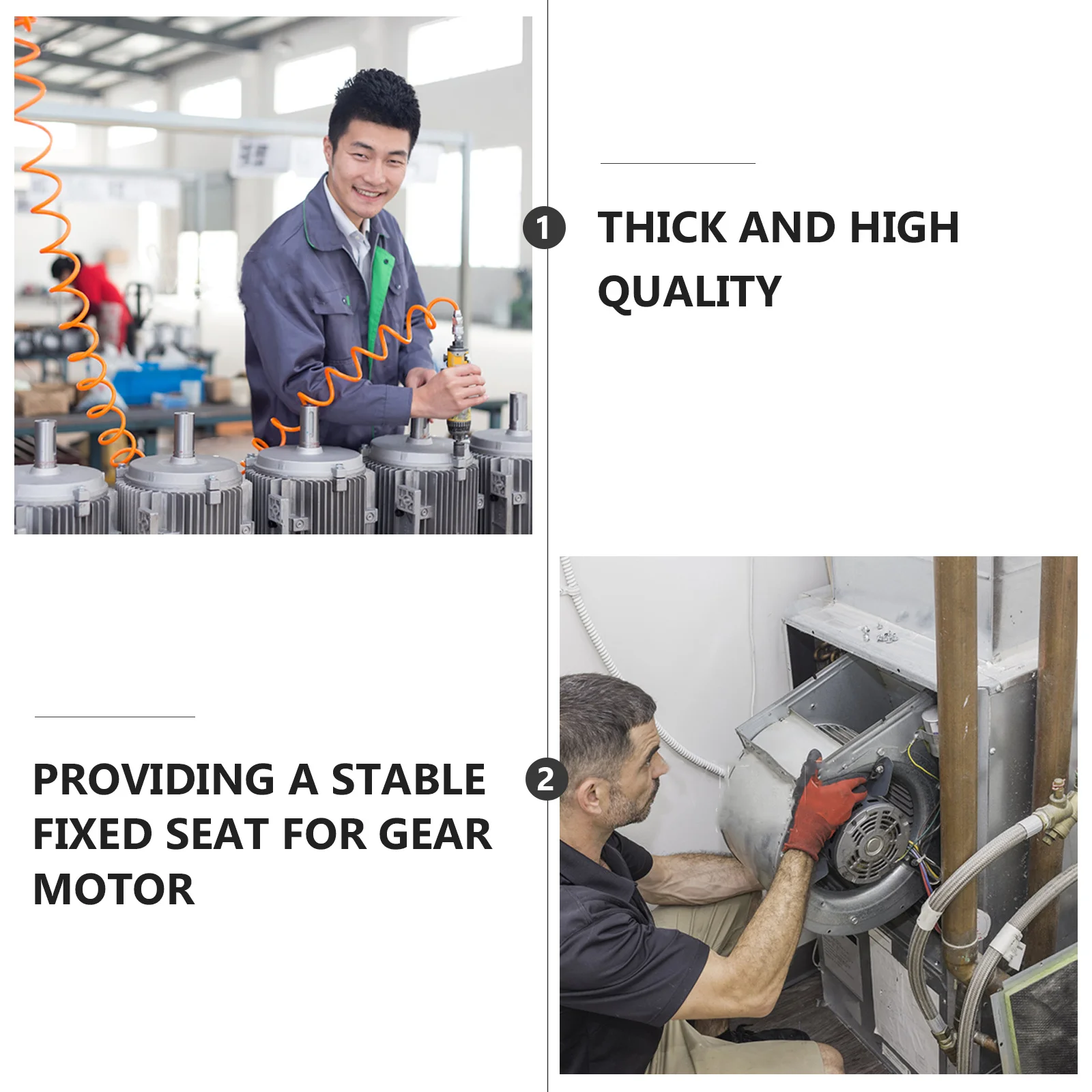 1

THICK AND HIGH QUALITY

PROVIDING A STABLE FIXED SEAT FOR GEAR MOTOR

2