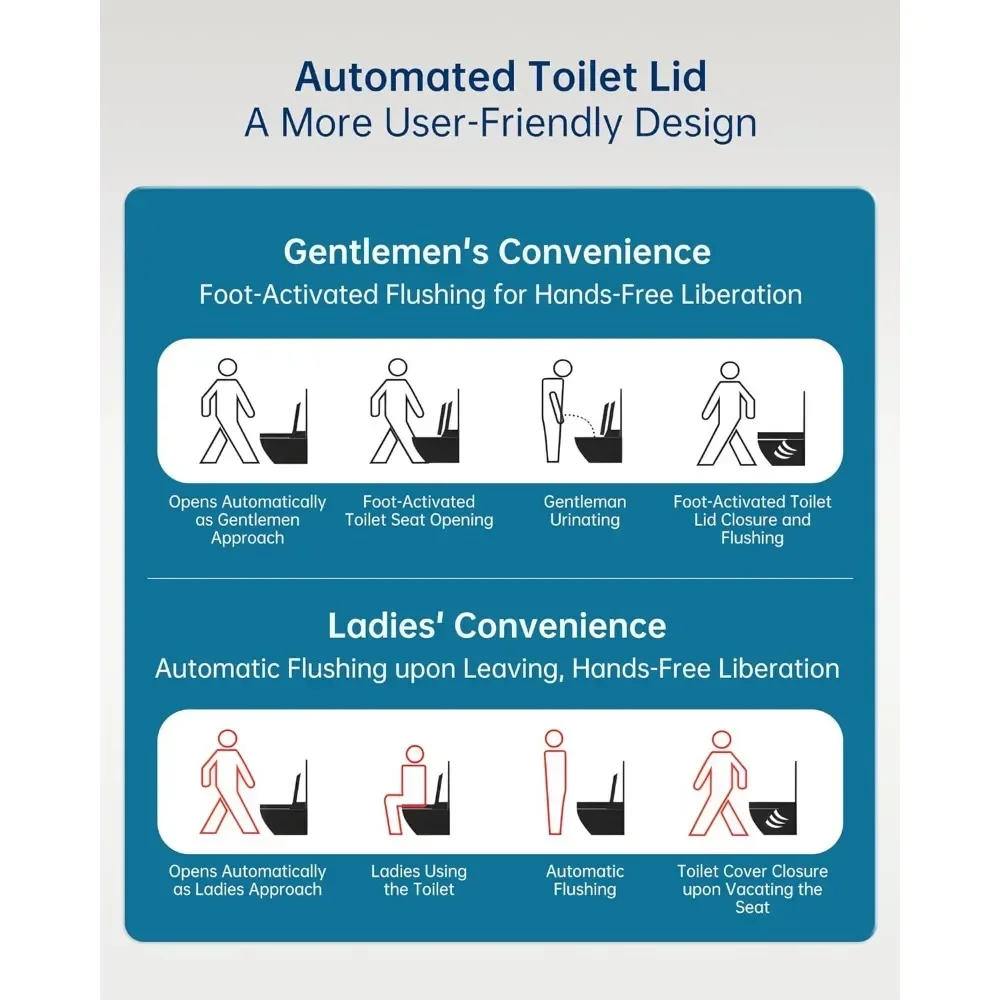 Automated Toilet Lid
A More User-Friendly Design

Gentlemen's Convenience
Foot-Activated Flushing for Hands-Free Liberation

Opens Automatically as Gentlemen Approach

Foot-Activated Toilet Seat Opening

Gentleman Urinating

Foot-Activated Toilet Lid Closure and Flushing

Ladies' Convenience
Automatic Flushing upon Leaving, Hands-Free Liberation

Opens Automatically as Ladies Approach

Ladies Using the Toilet

Automatic Flushing

Toilet Cover Closure upon Vacating the Seat