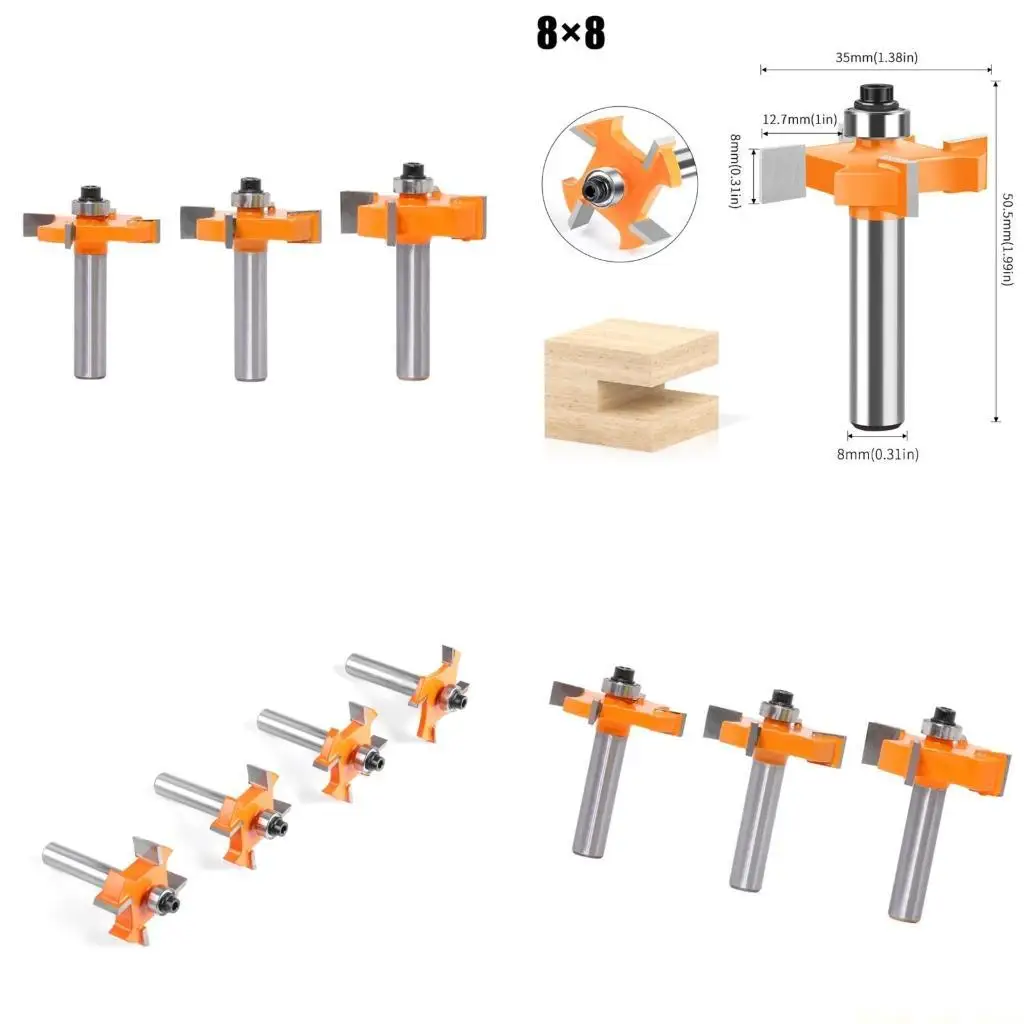 8×8

35mm(1.38in)

12.7mm(1in)

8mm(0.31in)

50.5mm(1.99in)

8mm(0.31in)