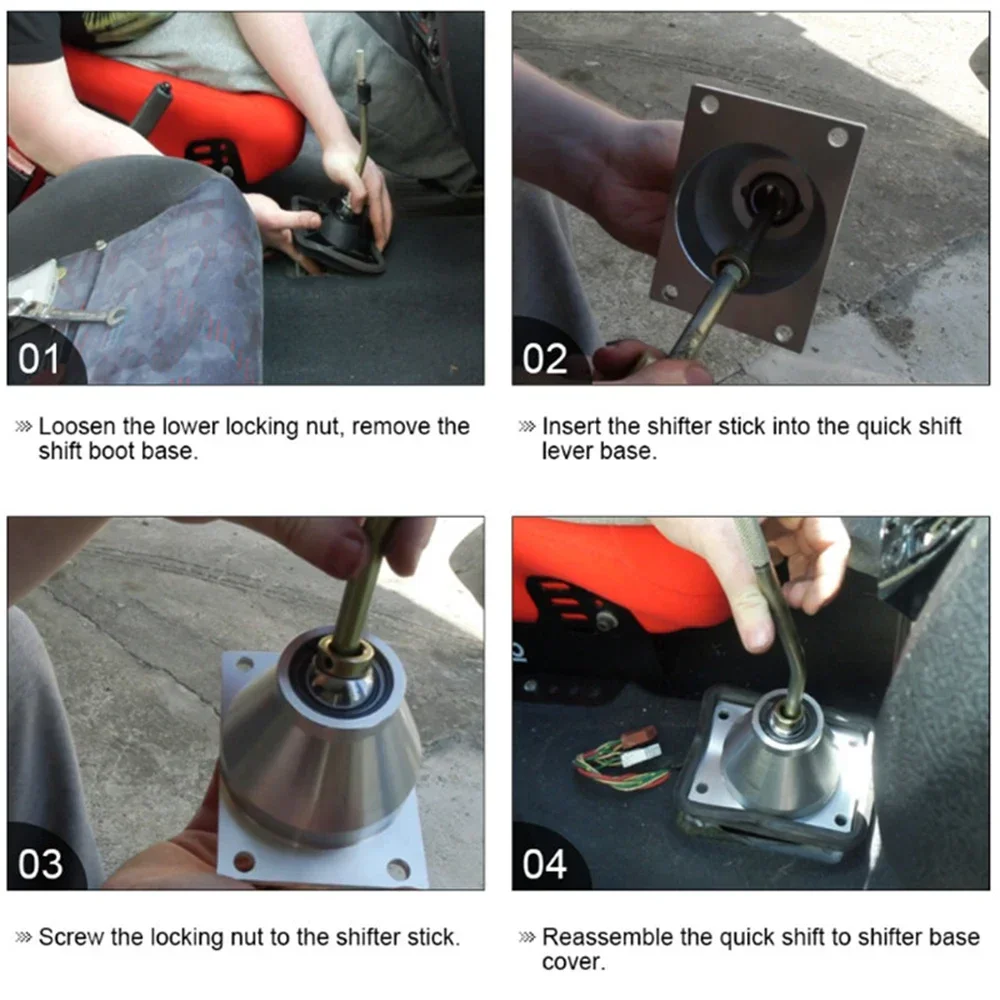 01

» Loosen the lower locking nut, remove the shift boot base.

02

» Insert the shifter stick into the quick shift lever base.

03

» Screw the locking nut to the shifter stick.

04

» Reassemble the quick shift to shifter base cover.