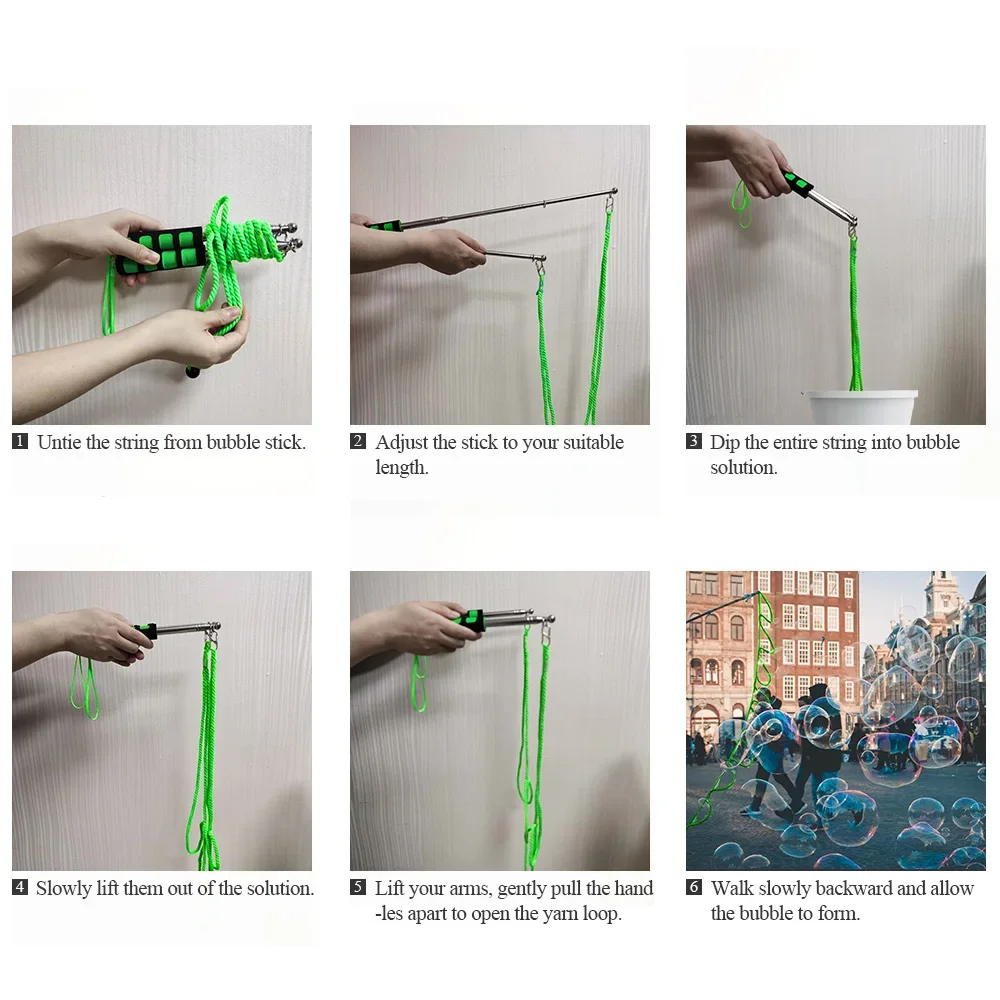 1 Untie the string from bubble stick.

2 Adjust the stick to your suitable length.

3 Dip the entire string into bubble solution.

4 Slowly lift them out of the solution.

5 Lift your arms, gently pull the handles apart to open the yarn loop.

6 Walk slowly backward and allow the bubble to form.