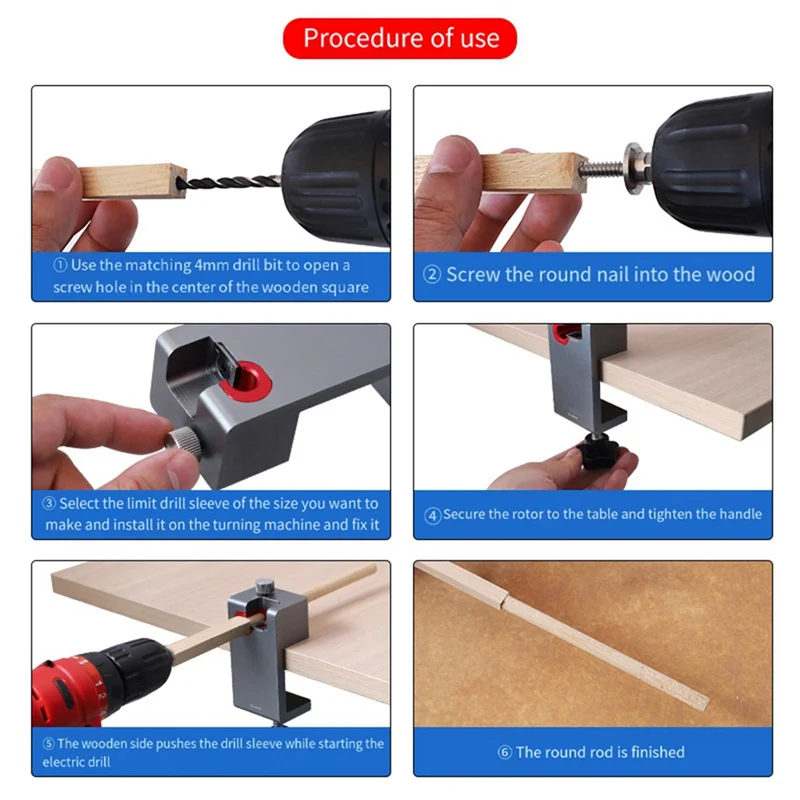 Procedure of use

① Use the matching 4mm drill bit to open a screw hole in the center of the wooden square

② Screw the round nail into the wood

③ Select the limit drill sleeve of the size you want to make and install it on the turning machine and fix it

④ Secure the rotor to the table and tighten the handle

⑤ The wooden side pushes the drill sleeve while starting the electric drill

⑥ The round rod is finished