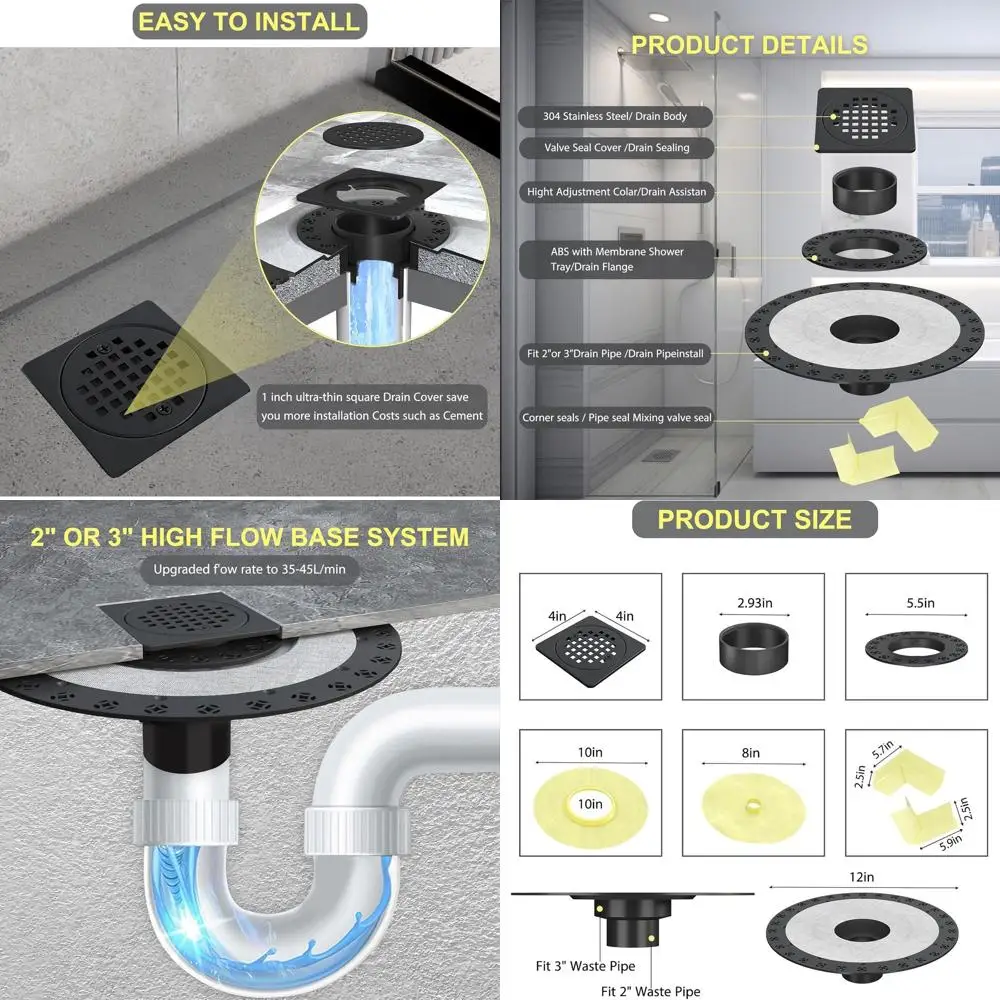 EASY TO INSTALL

1 inch ultra-thin square Drain Cover save you more installation Costs such as Cement

PRODUCT DETAILS

304 Stainless Steel/ Drain Body

Valve Seal Cover /Drain Sealing

Hight Adjustment Colar/Drain Assistan

ABS with Membrane Shower Tray/Drain Flange

Fit 2"or 3"Drain Pipe /Drain Pipeinstall

Corner seals / Pipe seal Mixing valve seal

2" OR 3" HIGH FLOW BASE SYSTEM

Upgraded fow rate to 35-45L/min

PRODUCT SIZE

4in

4in

2.93in

5.5in

10in

10in

8in

5.7in

2.5in

2.5in

5.9in

12in

Fit 3" Waste Pipe

Fit 2" Waste Pipe