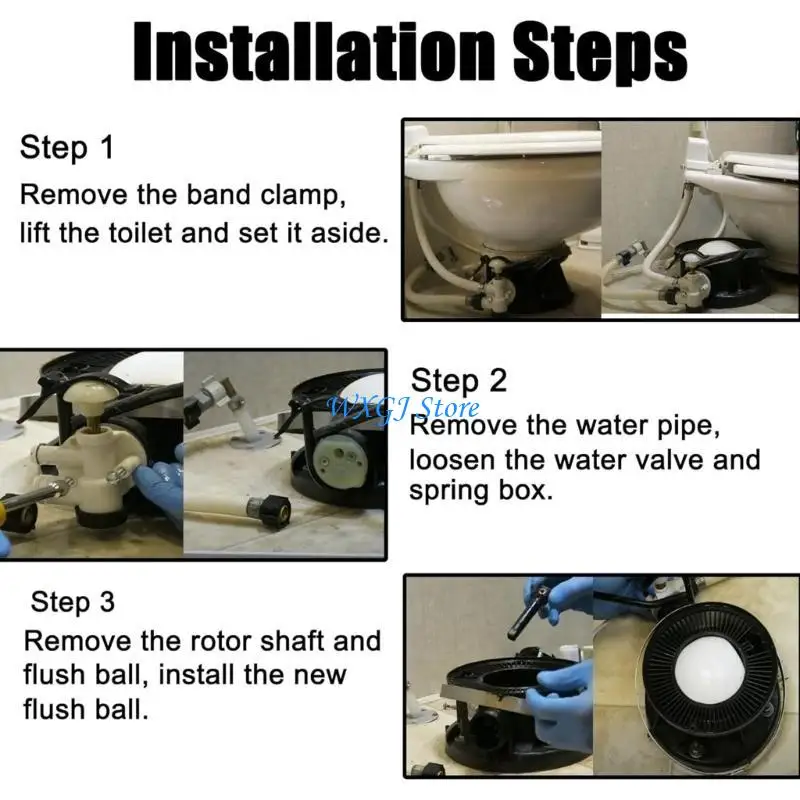 Installation Steps

Step 1
Remove the band clamp, lift the toilet and set it aside.

Step 2
WXGJ Store
Remove the water pipe, loosen the water valve and spring box.

Step 3
Remove the rotor shaft and flush ball, install the new flush ball.