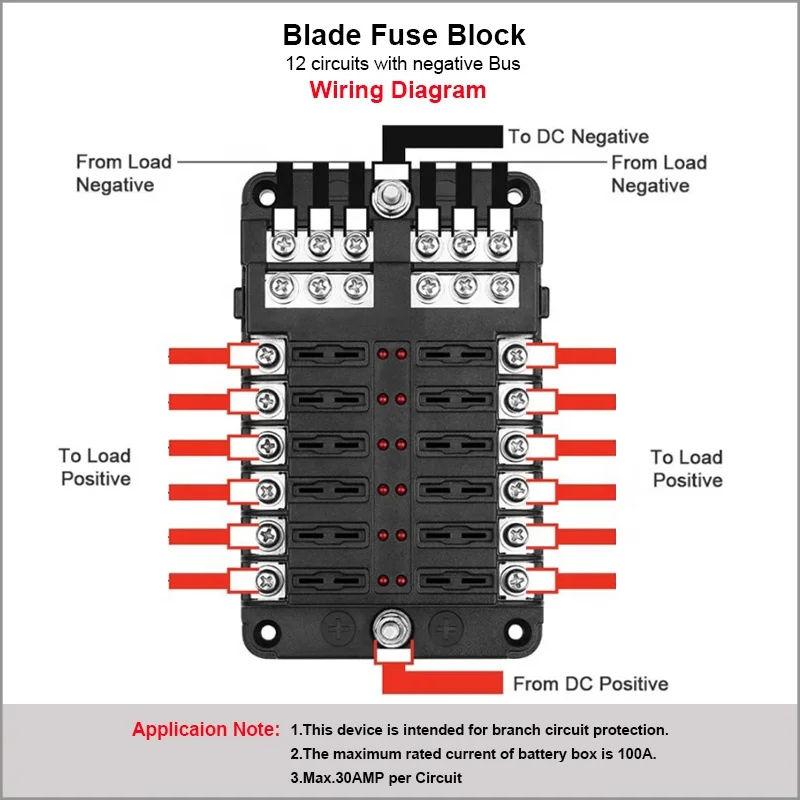 Blade Fuse Block
12 circuits with negative Bus
Wiring Diagram

To DC Negative

From Load Negative

From Load Negative

To Load Positive

To Load Positive

From DC Positive

Applicaion Note: 1.This device is intended for branch circuit protection.
2.The maximum rated current of battery box is 100A.
3.Max.30AMP per Circuit