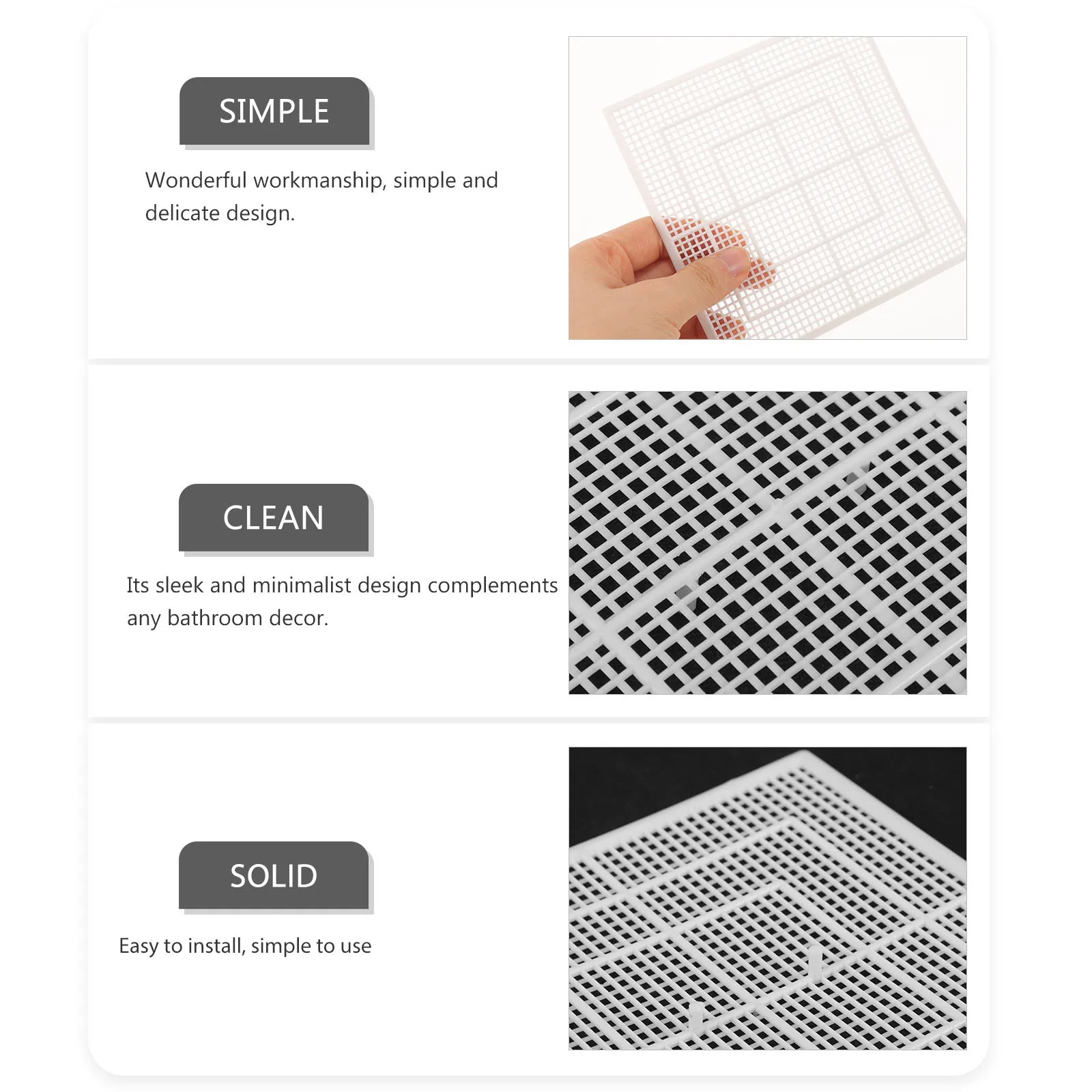 SIMPLE

Wonderful workmanship, simple and delicate design.

CLEAN

Its sleek and minimalist design complements any bathroom decor.

SOLID

Easy to install, simple to use