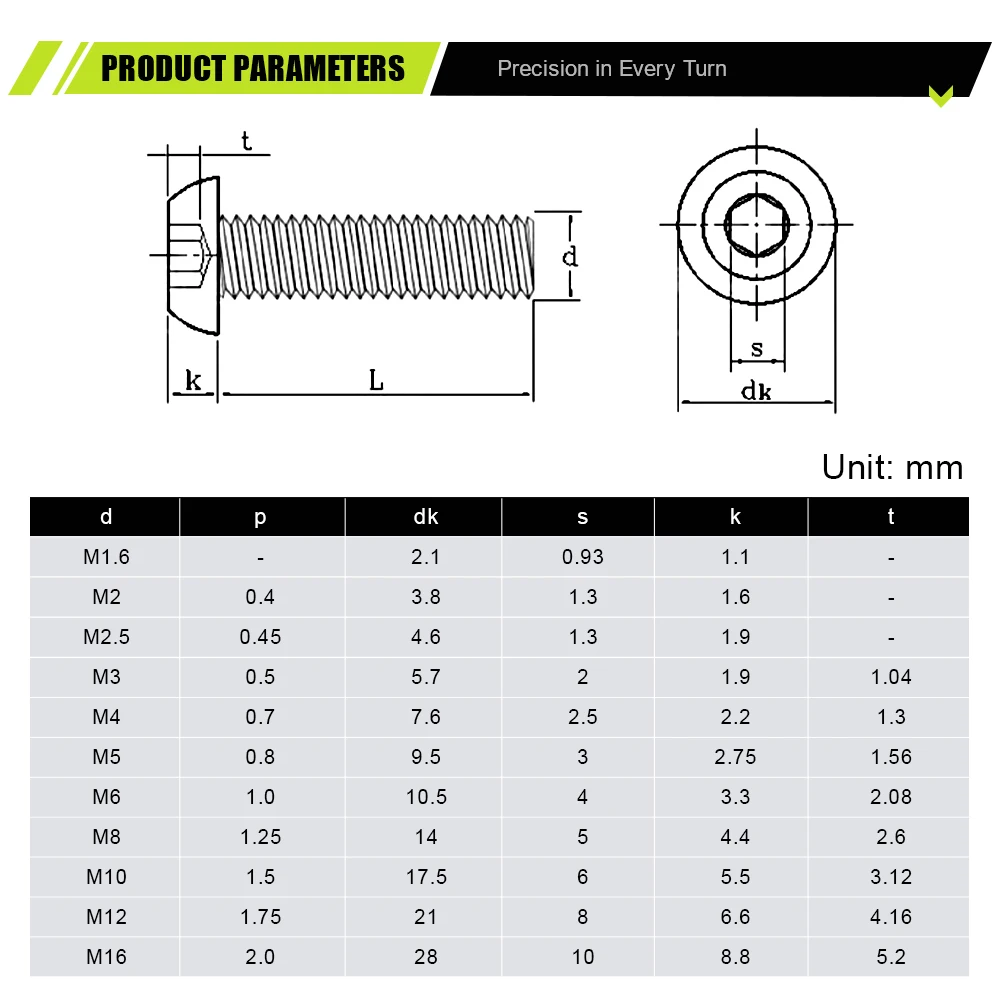 PRODUCT PARAMETERS

Precision in Every Turn

t

d

k

L

s

dk

Unit: mm

| d | p | dk | s | k | t |
|---|---|---|---|---|---|
| M1.6 | - | 2.1 | 0.93 | 1.1 | - |
| M2 | 0.4 | 3.8 | 1.3 | 1.6 | - |
| M2.5 | 0.45 | 4.6 | 1.3 | 1.9 | - |
| M3 | 0.5 | 5.7 | 2 | 1.9 | 1.04 |
| M4 | 0.7 | 7.6 | 2.5 | 2.2 | 1.3 |
| M5 | 0.8 | 9.5 | 3 | 2.75 | 1.56 |
| M6 | 1.0 | 10.5 | 4 | 3.3 | 2.08 |
| M8 | 1.25 | 14 | 5 | 4.4 | 2.6 |
| M10 | 1.5 | 17.5 | 6 | 5.5 | 3.12 |
| M12 | 1.75 | 21 | 8 | 6.6 | 4.16 |
| M16 | 2.0 | 28 | 10 | 8.8 | 5.2 |