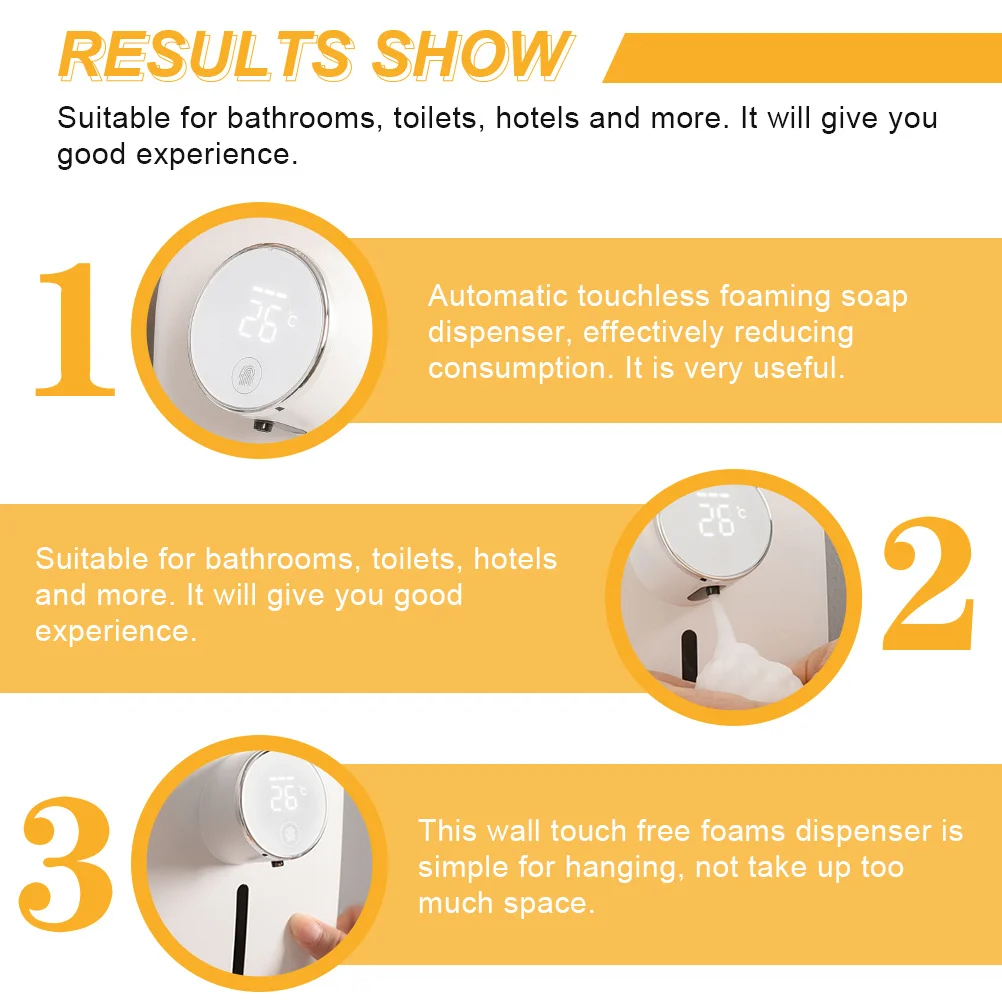 RESULTS SHOW

Suitable for bathrooms, toilets, hotels and more. It will give you good experience.

1

26℃

Automatic touchless foaming soap dispenser, effectively reducing consumption. It is very useful.

Suitable for bathrooms, toilets, hotels and more. It will give you good experience.

26℃

2

3

26℃

This wall touch free foams dispenser is simple for hanging, not take up too much space.