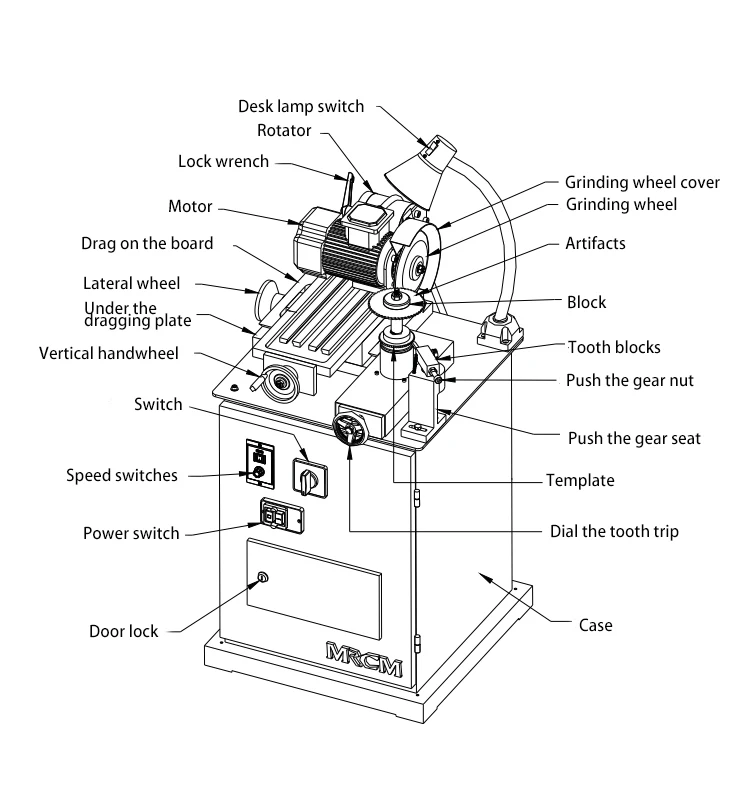 Desk lamp switch
Rotator
Lock wrench
Motor
Drag on the board
Lateral wheel
Under the dragging plate
Vertical handwheel
Switch
Speed switches
Power switch
Door lock
Grinding wheel cover
Grinding wheel
Artifacts
Block
Tooth blocks
Push the gear nut
Push the gear seat
Template
Dial the tooth trip
Case
MRCM