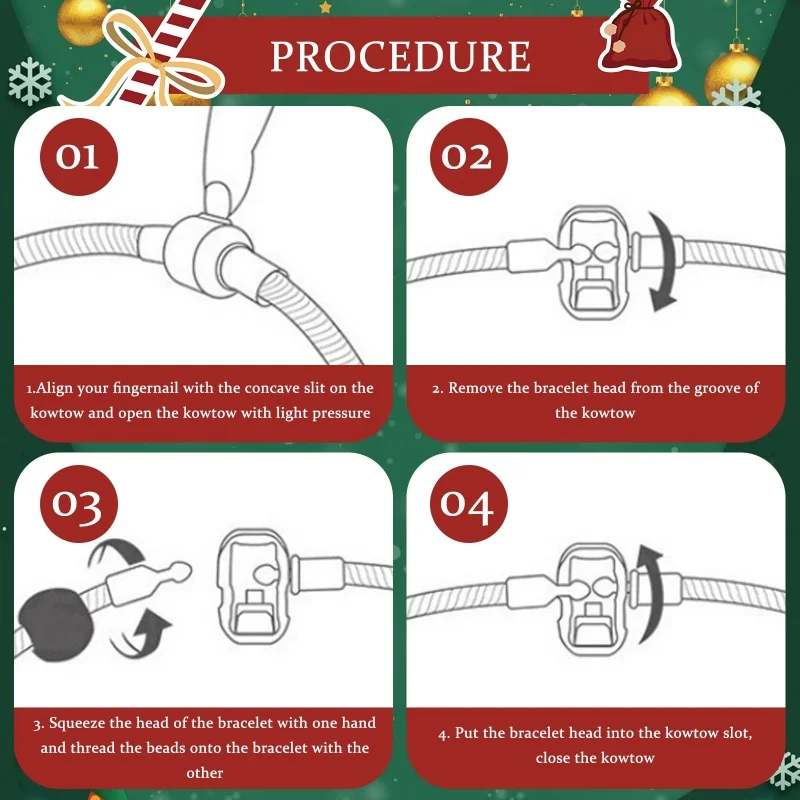 PROCEDURE

01

1.Align your fingernail with the concave slit on the kowtow and open the kowtow with light pressure

02

2. Remove the bracelet head from the groove of the kowtow

03

3. Squeeze the head of the bracelet with one hand and thread the beads onto the bracelet with the other

04

4. Put the bracelet head into the kowtow slot, close the kowtow