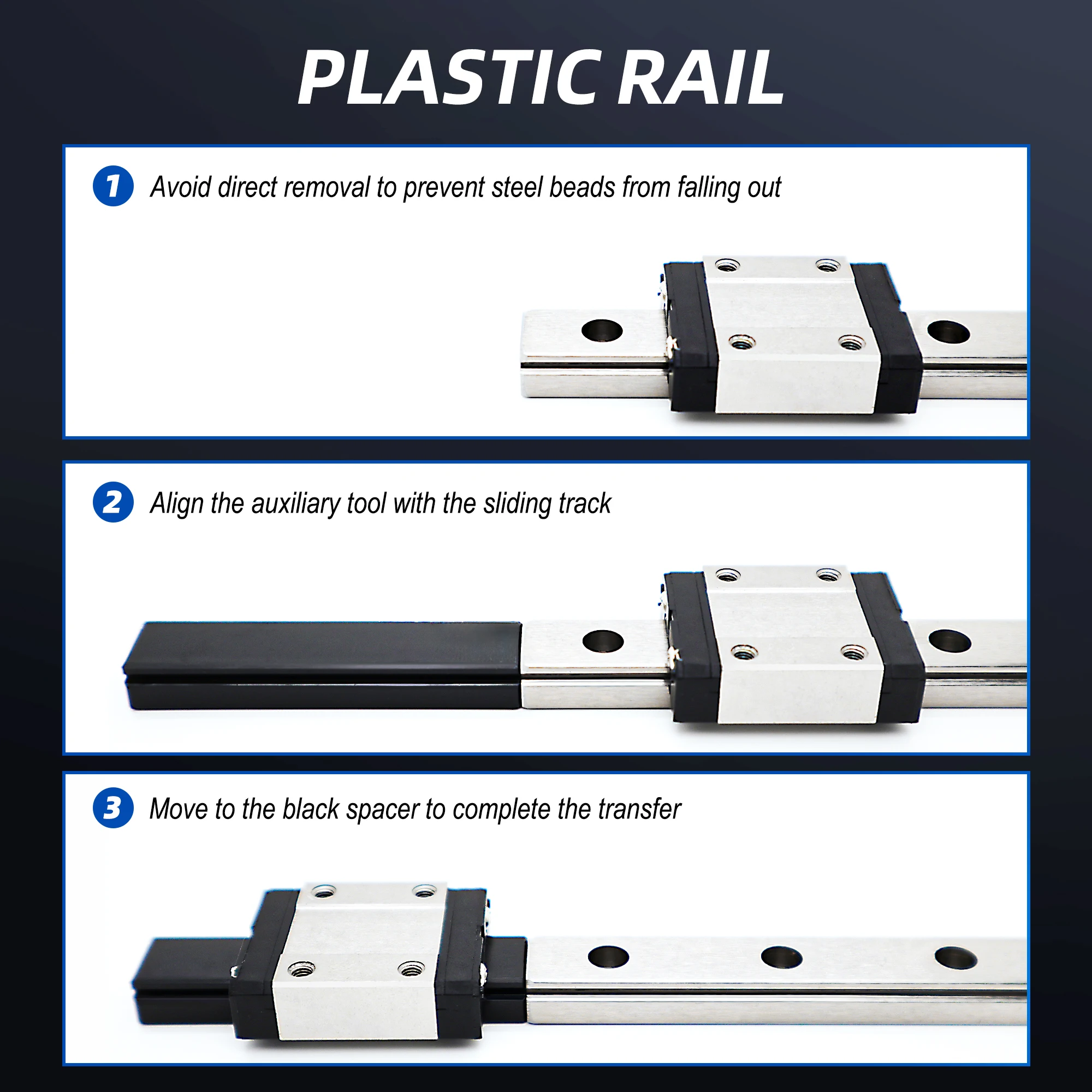 PLASTIC RAIL

1 Avoid direct removal to prevent steel beads from falling out

2 Align the auxiliary tool with the sliding track

3 Move to the black spacer to complete the transfer