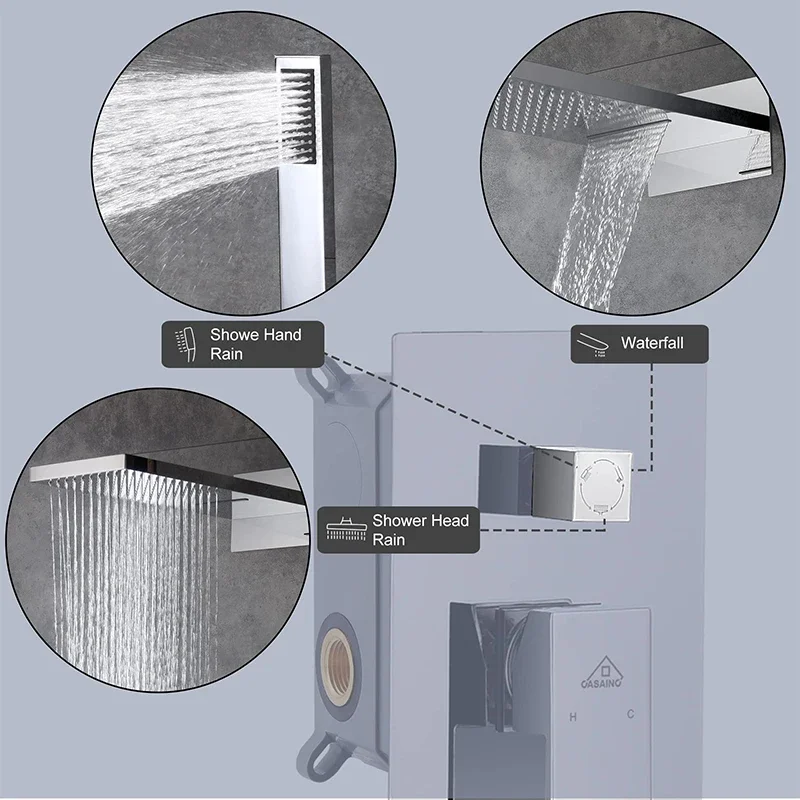 Showe Hand Rain

Waterfall

Shower Head Rain

CASAINC

H

C