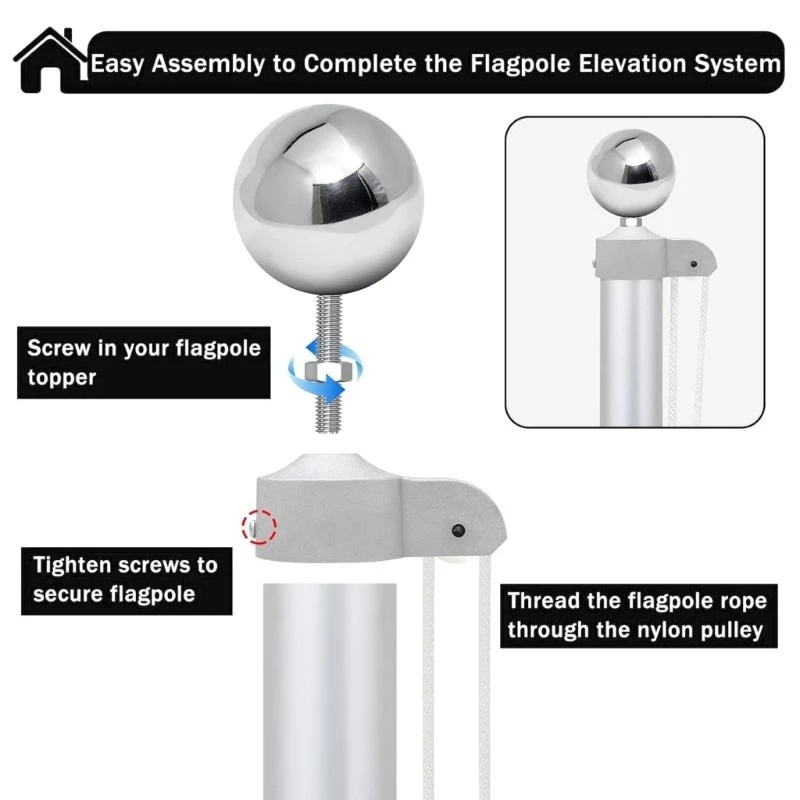 Easy Assembly to Complete the Flagpole Elevation System

Screw in your flagpole topper

Tighten screws to secure flagpole

Thread the flagpole rope through the nylon pulley