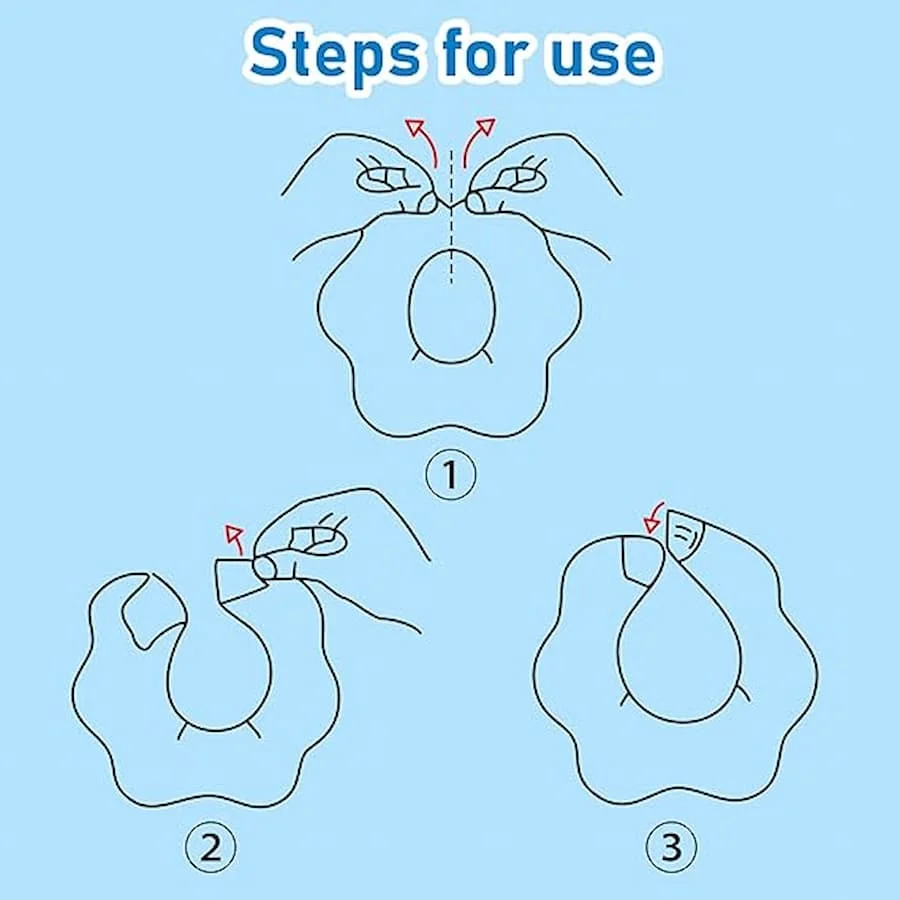 Steps for use

①

②

③