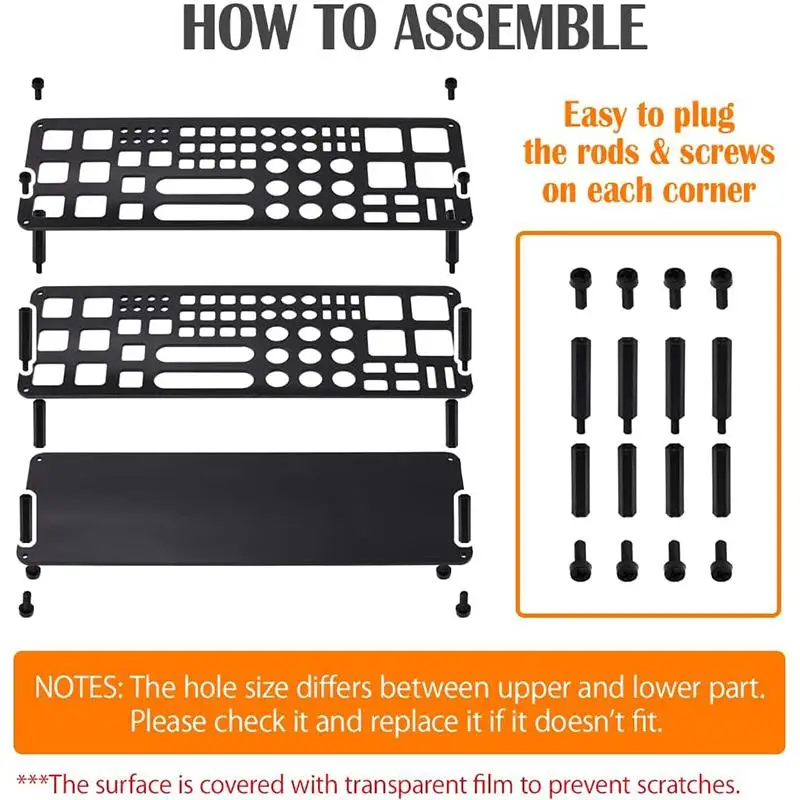 HOW TO ASSEMBLE

Easy to plug the rods & screws on each corner

NOTES: The hole size differs between upper and lower part. Please check it and replace it if it doesn't fit.

***The surface is covered with transparent film to prevent scratches.