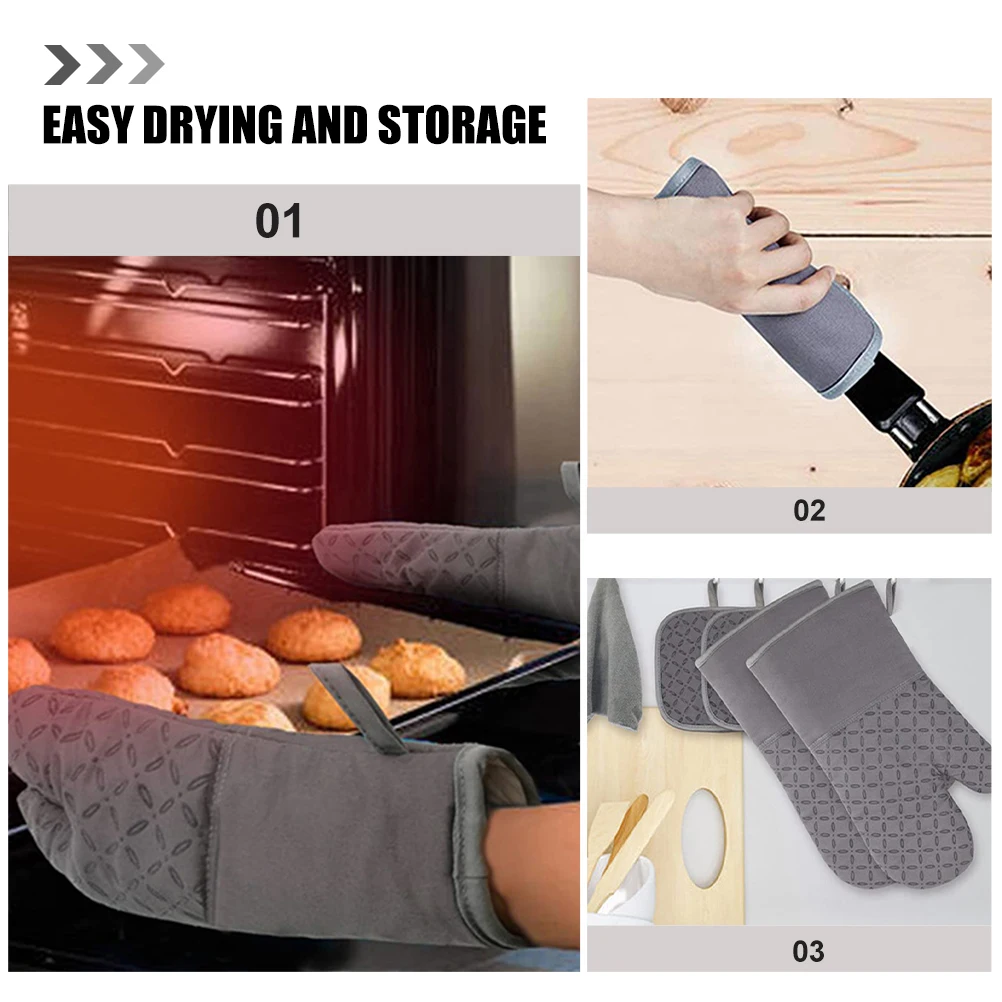 EASY DRYING AND STORAGE

01

02

03