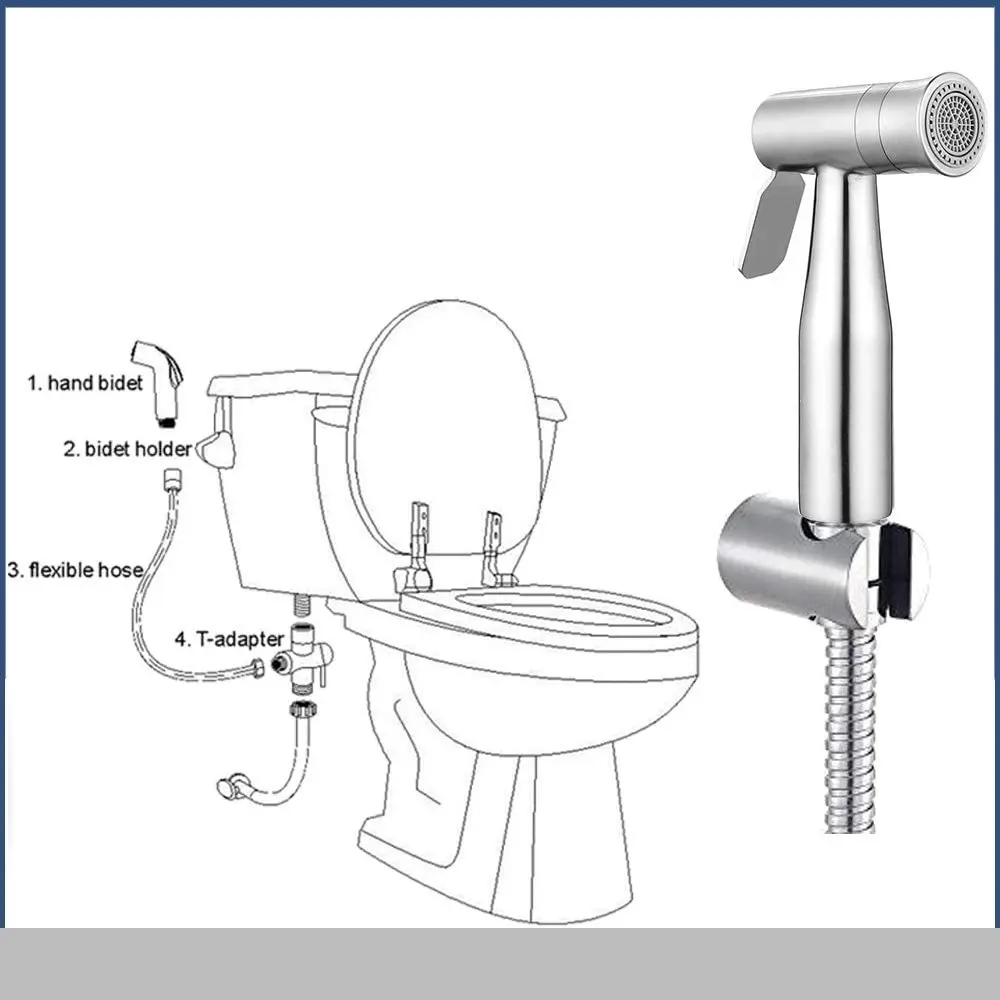 1. hand bidet
2. bidet holder
3. flexible hose
4. T-adapter