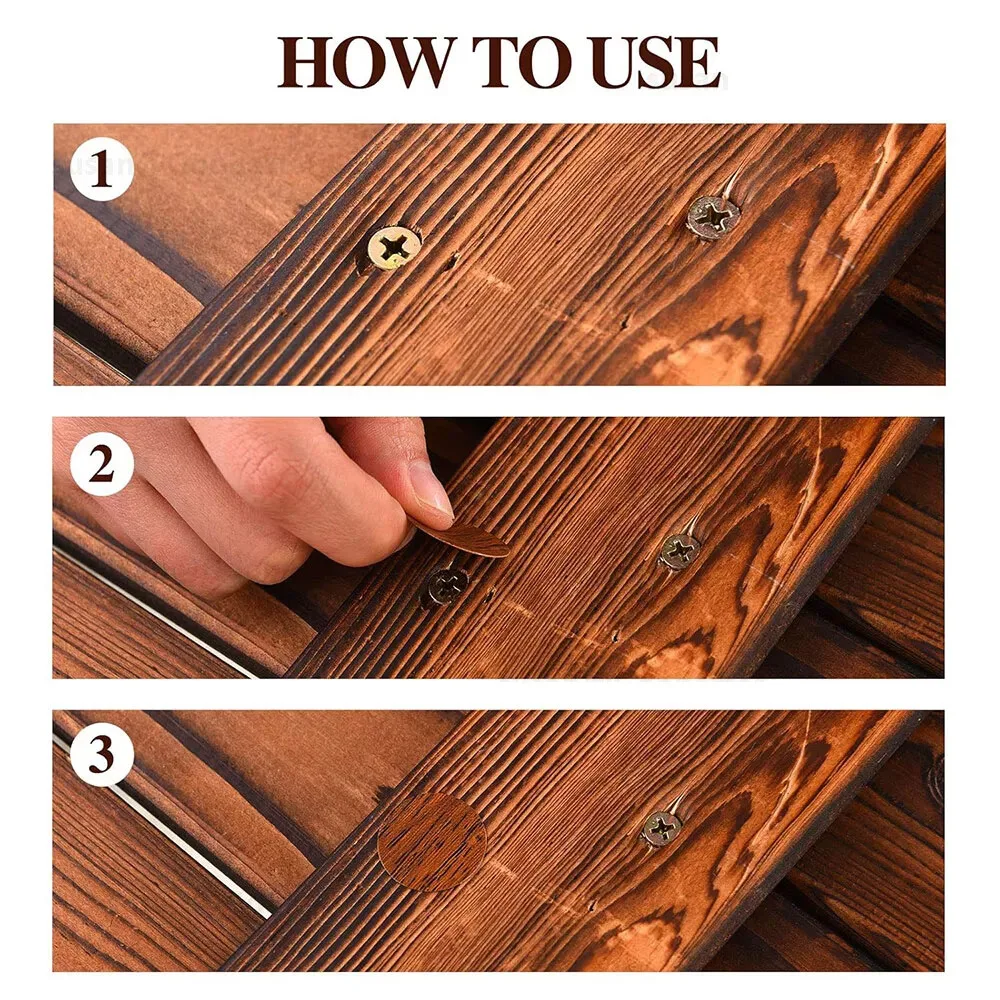 HOW TO USE

1

2

3