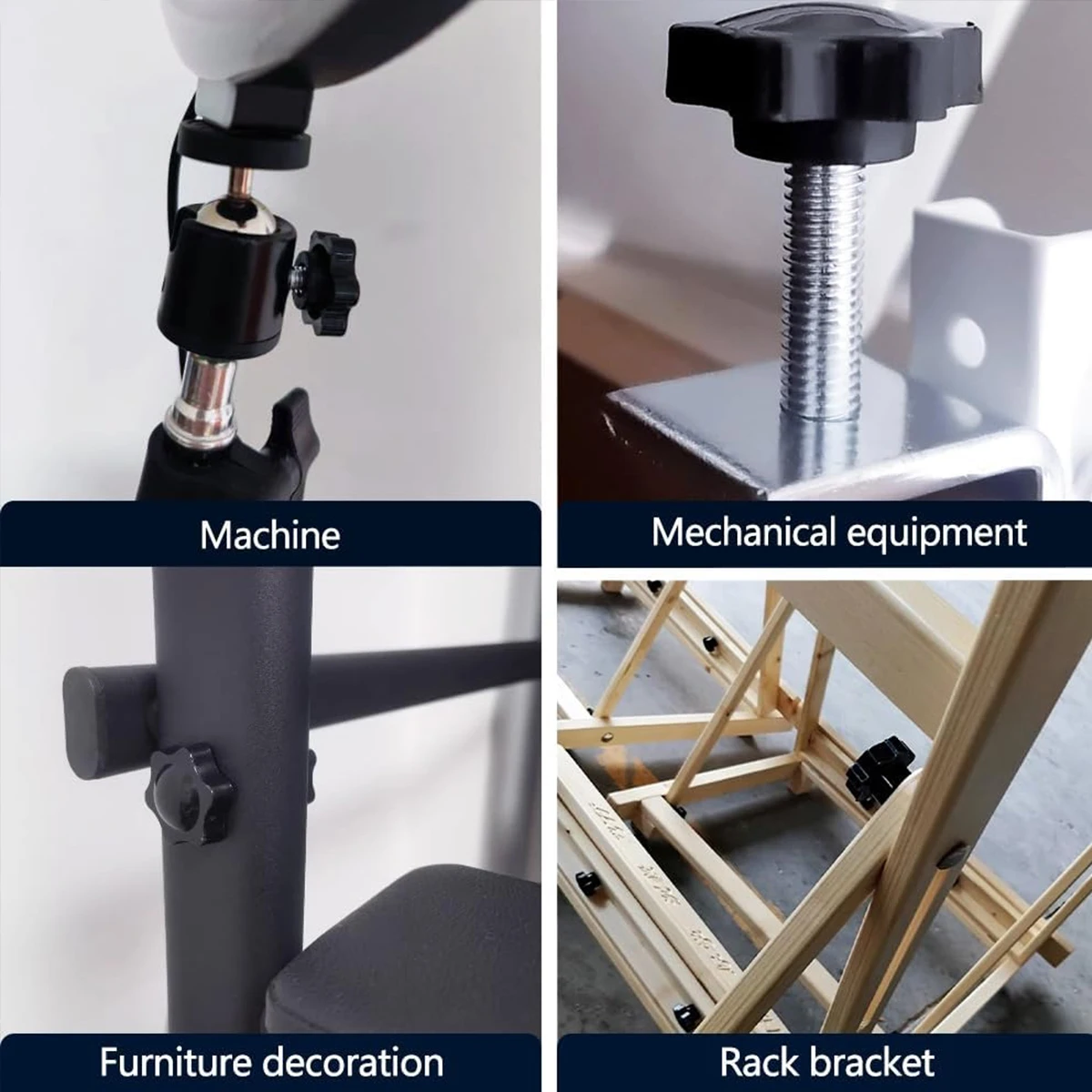 Machine

Mechanical equipment

Furniture decoration

Rack bracket