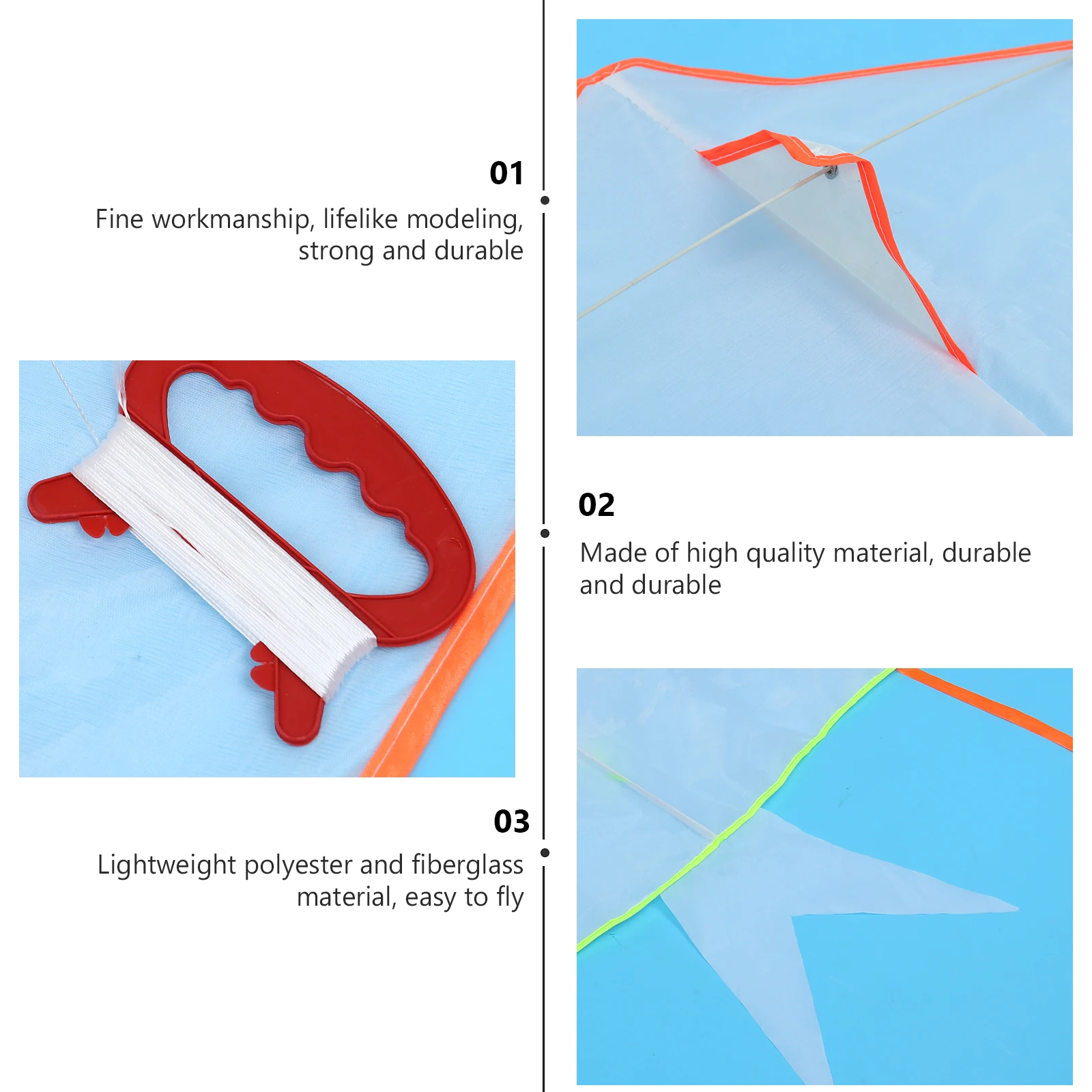 01

Fine workmanship, lifelike modeling, strong and durable

02

Made of high quality material, durable and durable

03

Lightweight polyester and fiberglass material, easy to fly