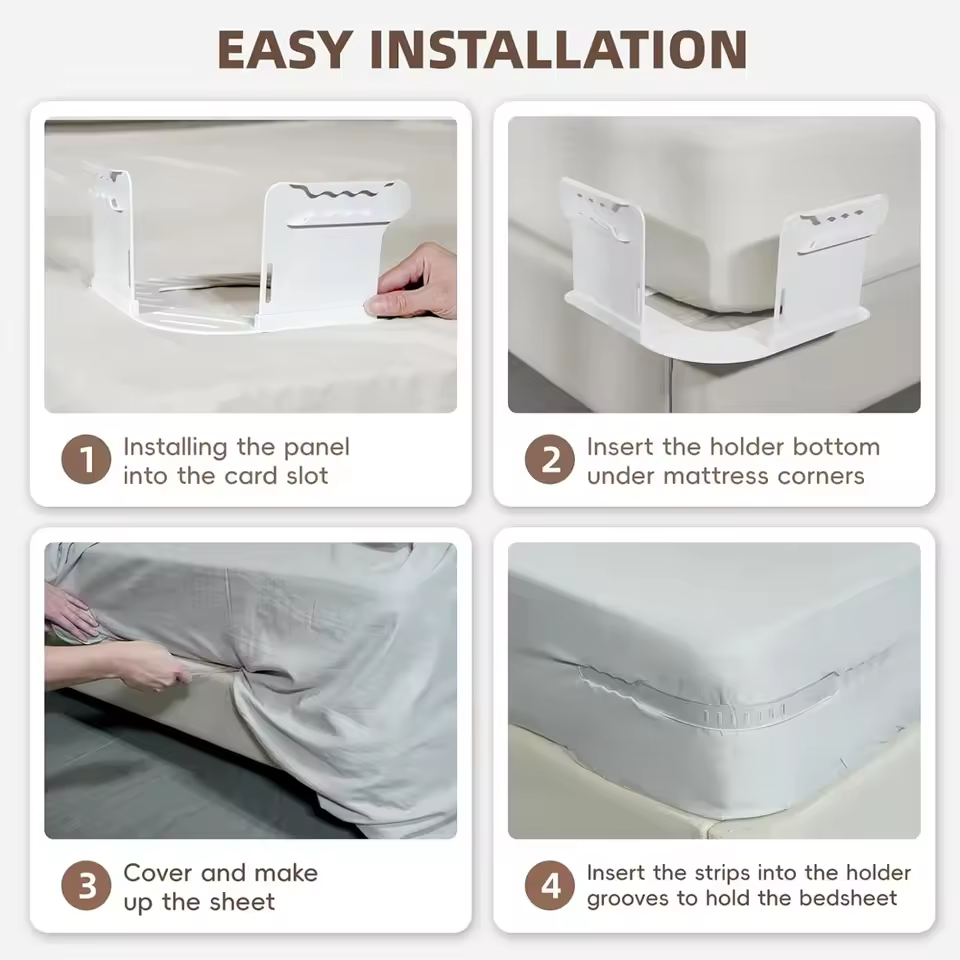 EASY INSTALLATION

1 Installing the panel into the card slot

2 Insert the holder bottom under mattress corners

3 Cover and make up the sheet

4 Insert the strips into the holder grooves to hold the bedsheet