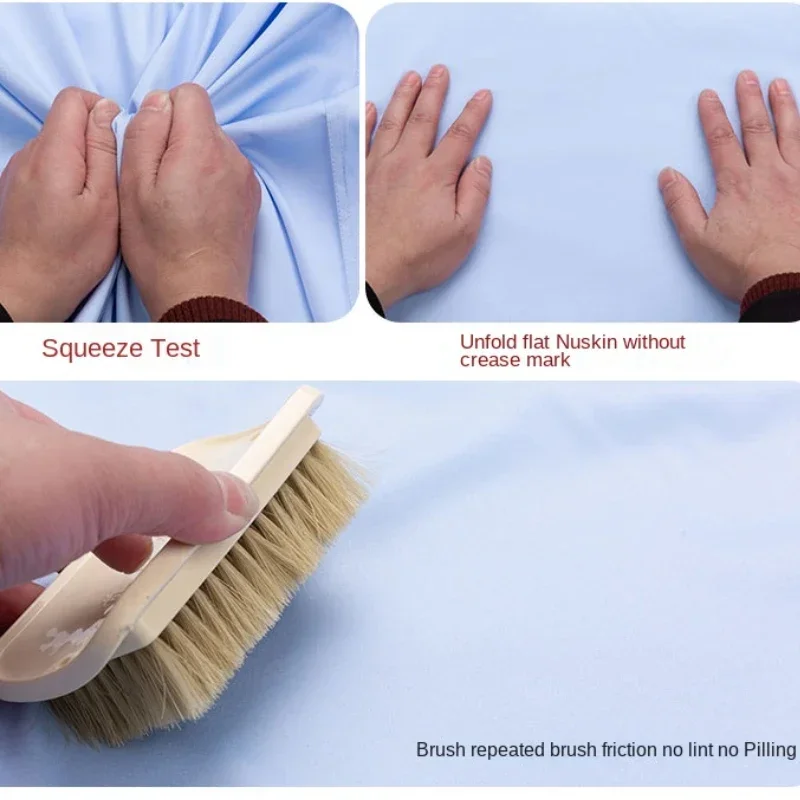 Squeeze Test

Unfold flat Nuskin without crease mark

Brush repeated brush friction no lint no Pilling