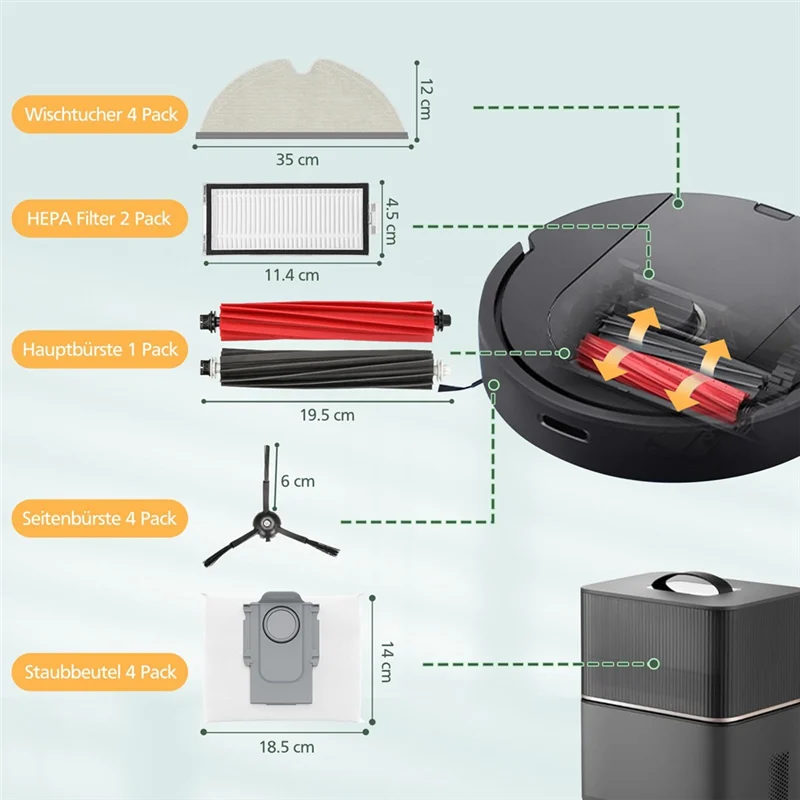 Wischtucher 4 Pack

12 cm

35 cm

HEPA Filter 2 Pack

4.5 cm

11.4 cm

Hauptbürste 1 Pack

19.5 cm

6 cm

Seitenbürste 4 Pack

Staubbeutel 4 Pack

14 cm

18.5 cm