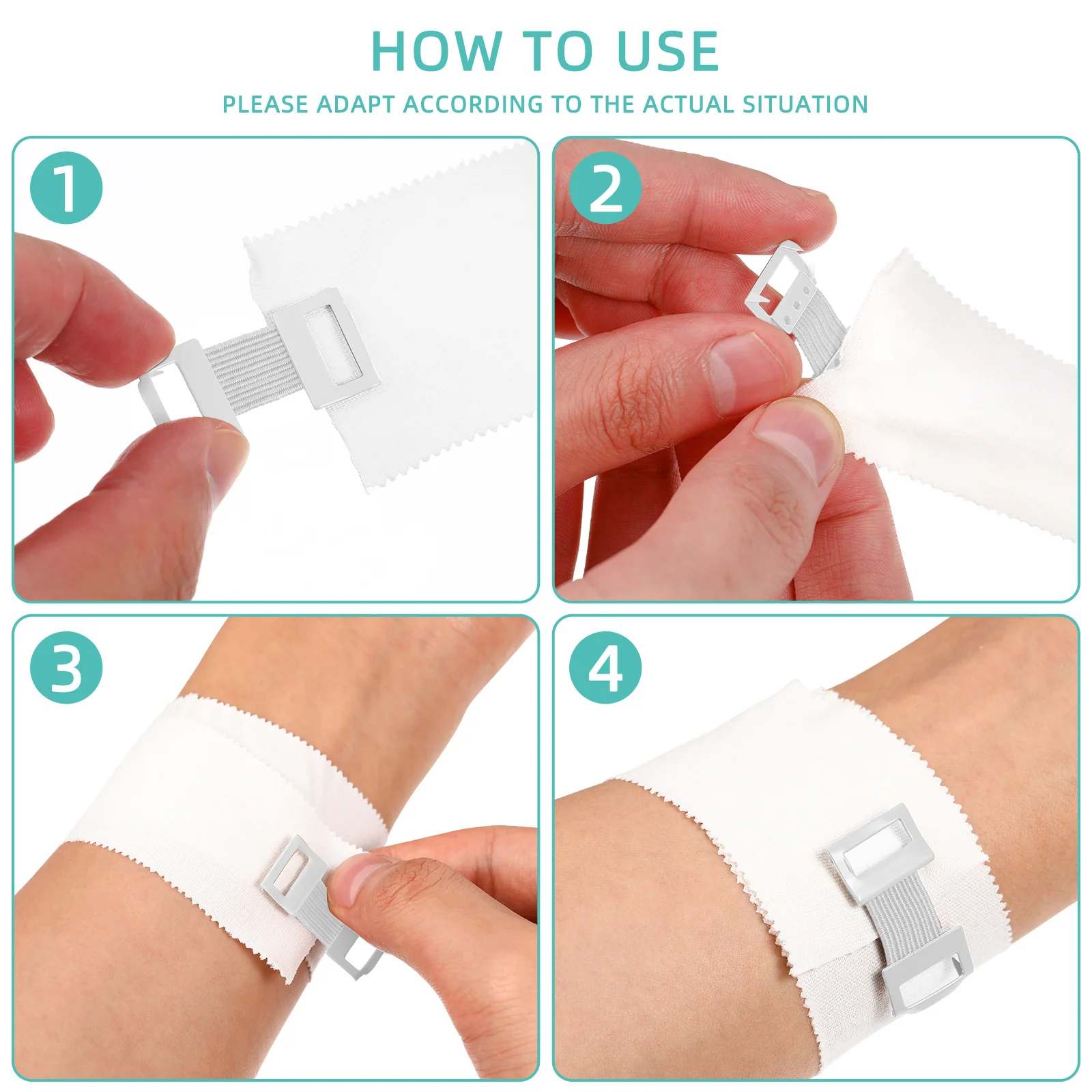 HOW TO USE

PLEASE ADAPT ACCORDING TO THE ACTUAL SITUATION

1

2

3

4