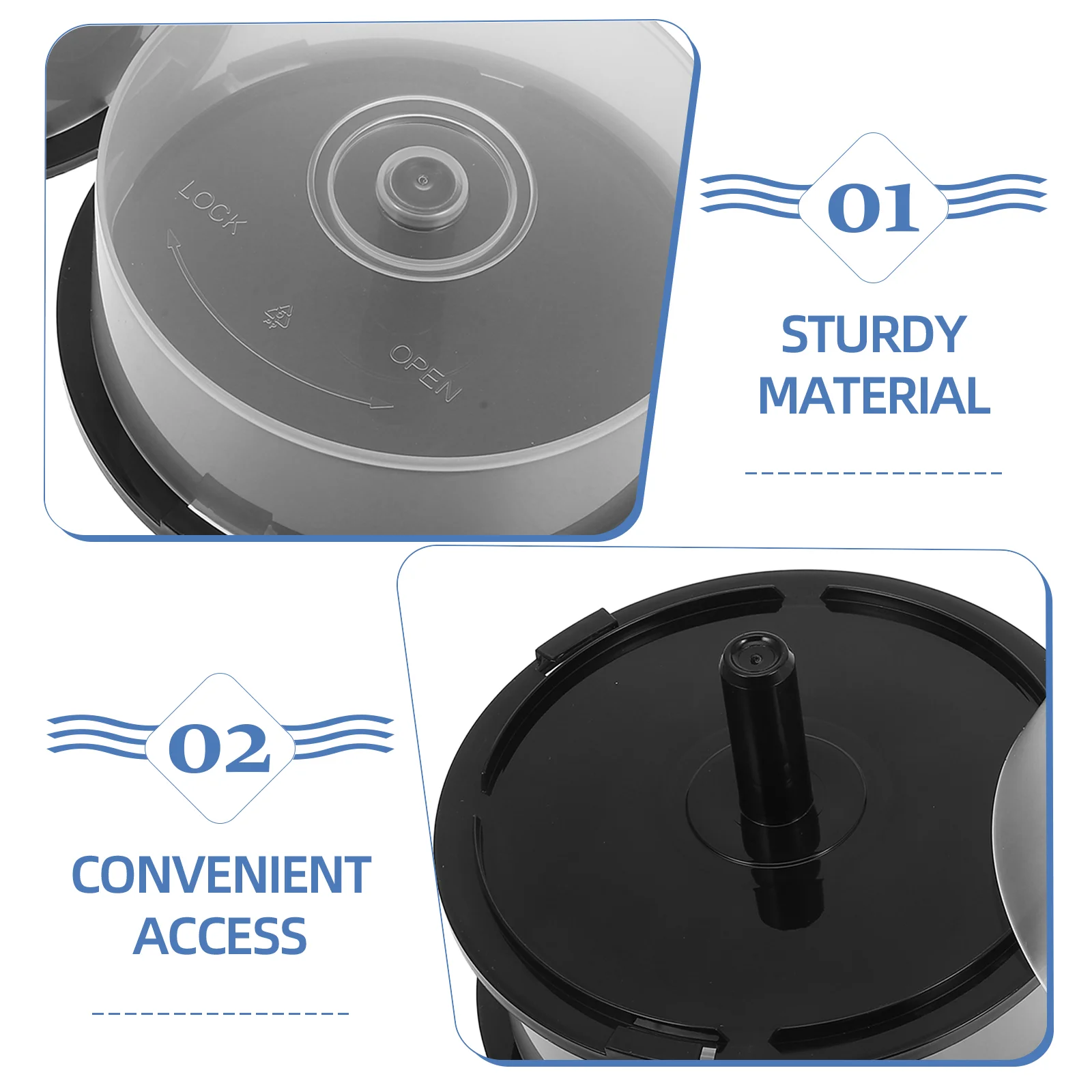 LOCK

OPEN

01

STURDY MATERIAL

02

CONVENIENT ACCESS