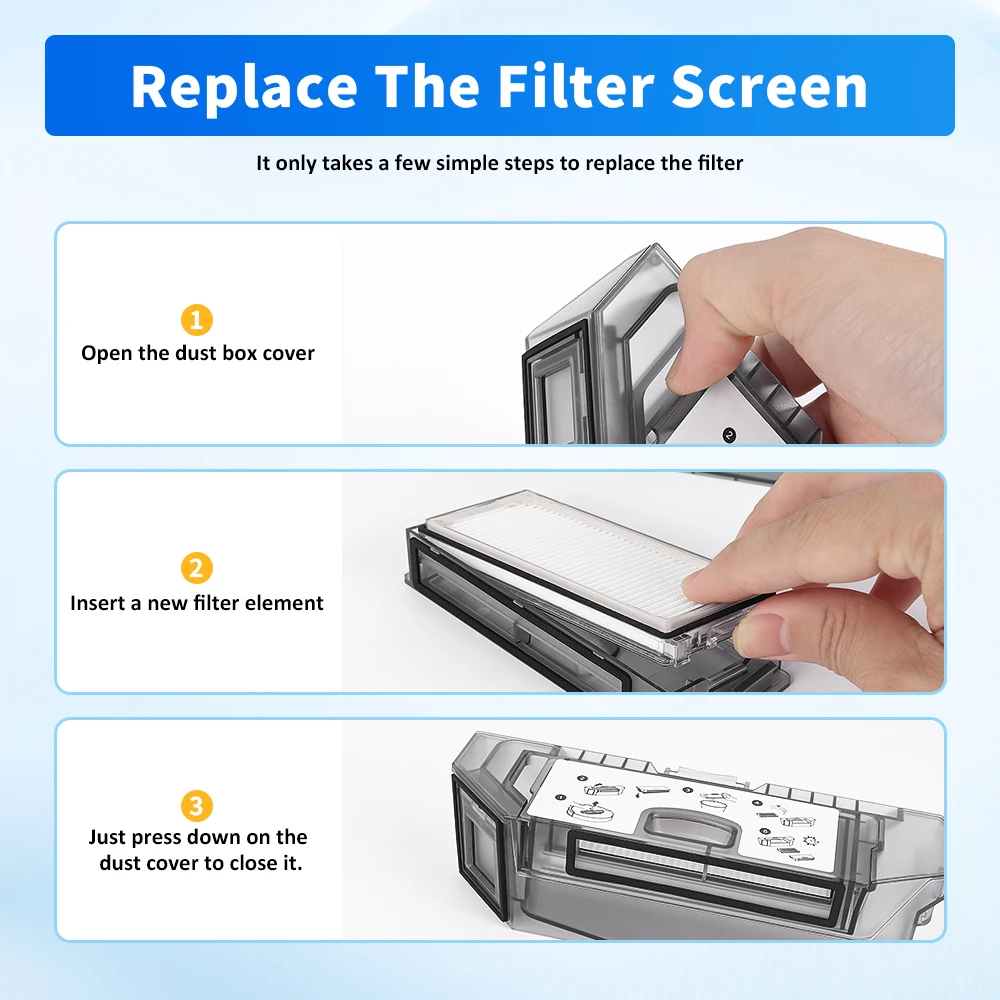 Replace The Filter Screen

It only takes a few simple steps to replace the filter

1

Open the dust box cover

2

Insert a new filter element

3

Just press down on the dust cover to close it.