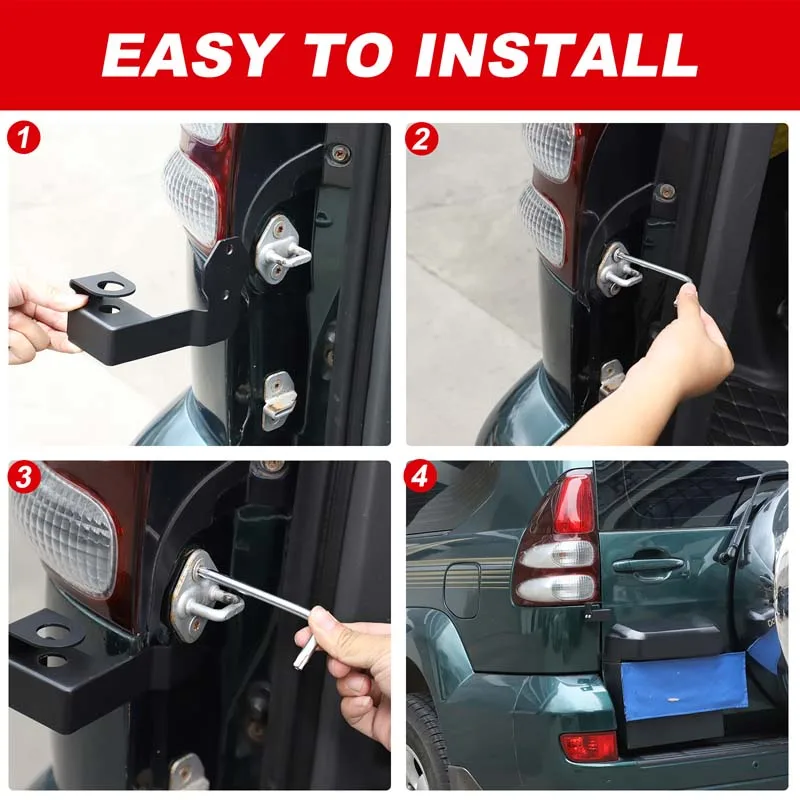 EASY TO INSTALL

1

2

3

4