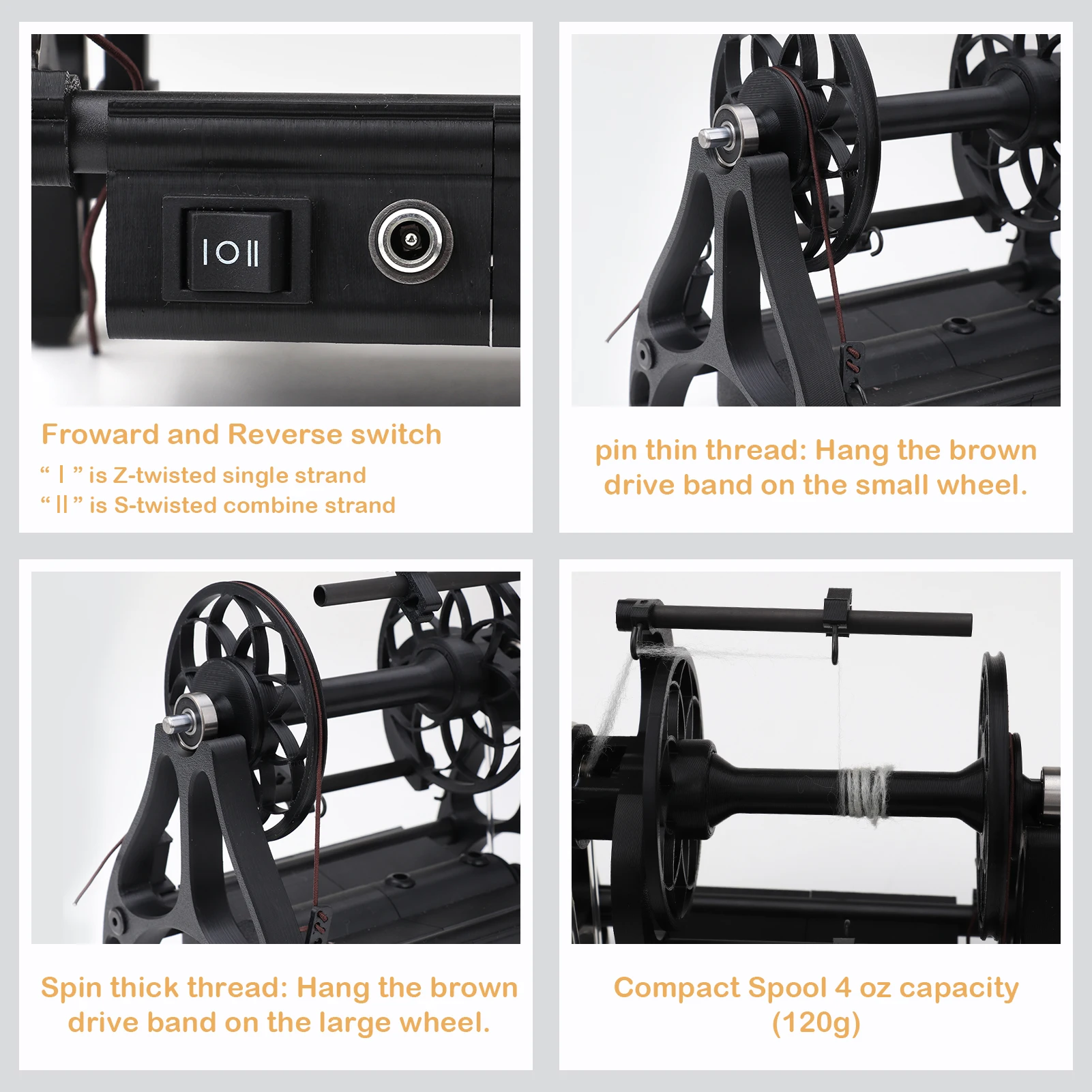 I O II

Froward and Reverse switch

“ I ” is Z-twisted single strand
“ II ” is S-twisted combine strand

pin thin thread: Hang the brown drive band on the small wheel.

Spin thick thread: Hang the brown drive band on the large wheel.

Compact Spool 4 oz capacity (120g)