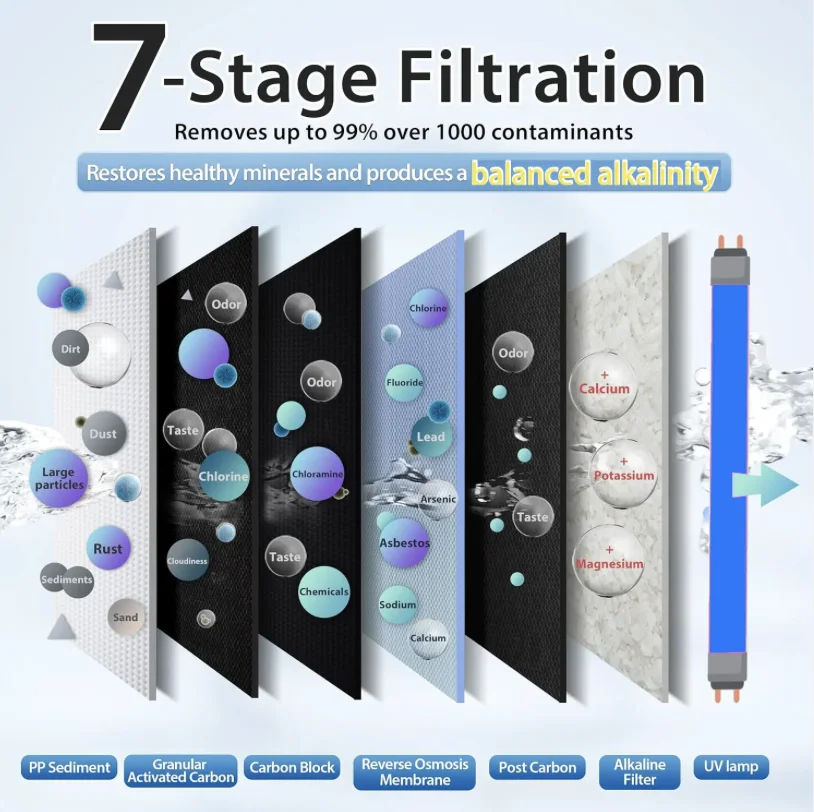 7-Stage Filtration

Removes up to 99% over 1000 contaminants

Restores healthy minerals and produces a balanced alkalinity

Dirt
Dust
Large particles
Rust
Sediments
Sand

Odor
Taste
Chlorine
Cloudiness

Odor
Chloramine
Taste
Chemicals

Chlorine
Fluoride
Lead
Arsenic
Asbestos
Sodium
Calcium

Odor
Taste

+ Calcium
+ Potassium
+ Magnesium

PP Sediment
Granular Activated Carbon
Carbon Block
Reverse Osmosis Membrane
Post Carbon
Alkaline Filter
UV lamp