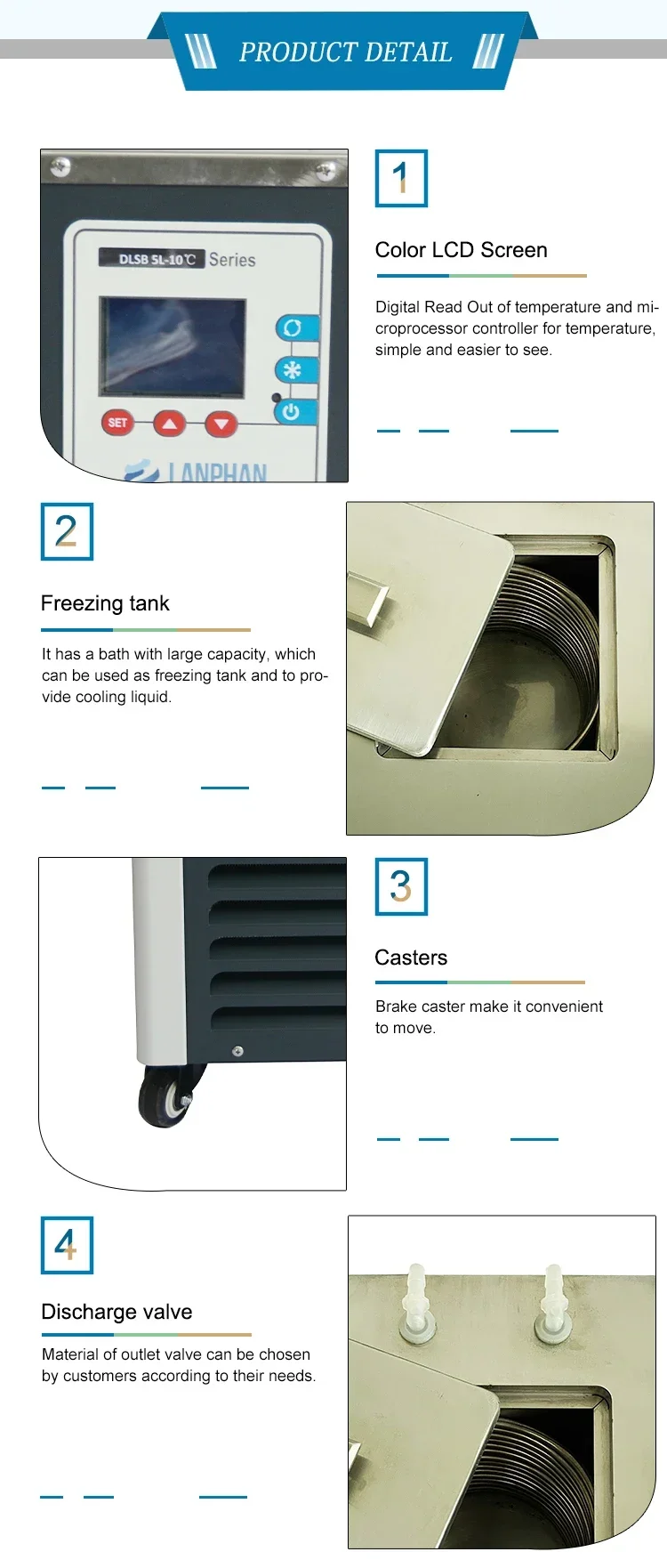 PRODUCT DETAIL

DLSB 5L-10℃ Series

SET

LANPHAN

1

Color LCD Screen

Digital Read Out of temperature and microprocessor controller for temperature, simple and easier to see.

2

Freezing tank

It has a bath with large capacity, which can be used as freezing tank and to provide cooling liquid.

3

Casters

Brake caster make it convenient to move.

4

Discharge valve

Material of outlet valve can be chosen by customers according to their needs.