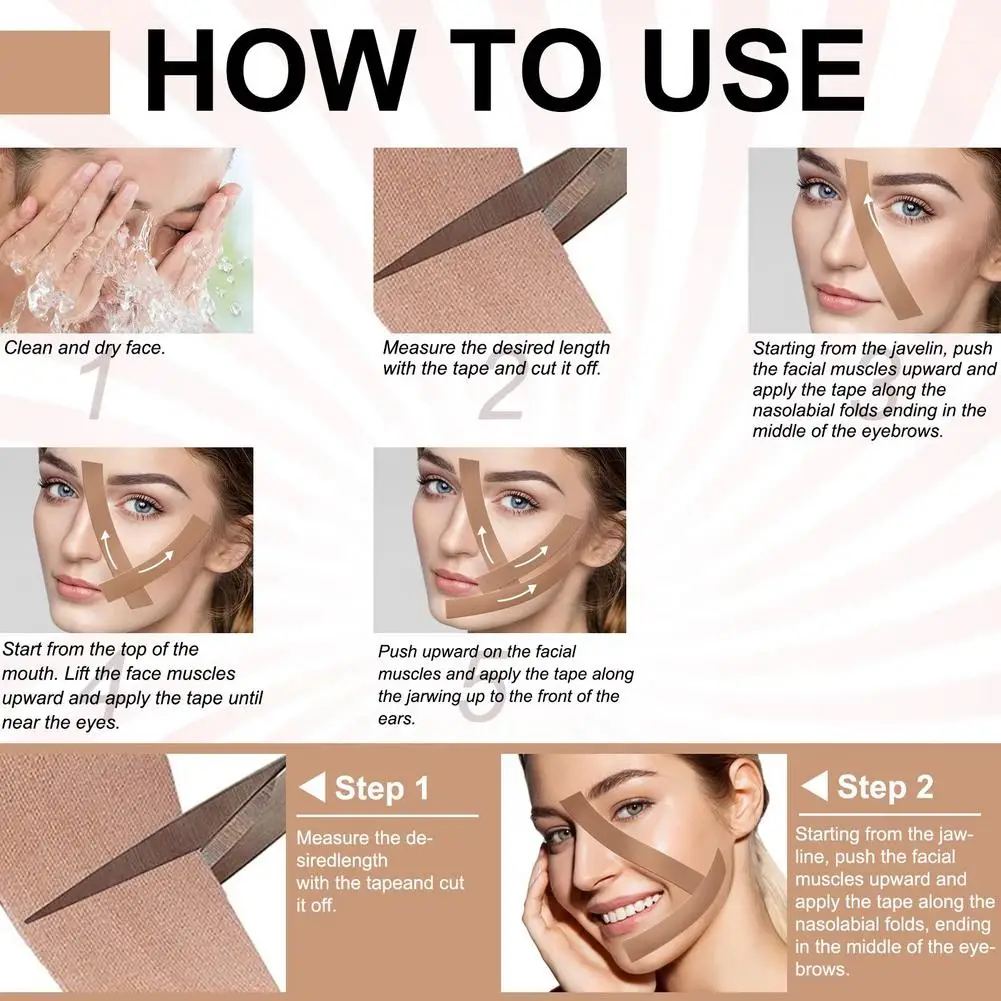 HOW TO USE

Clean and dry face.

1

Measure the desired length with the tape and cut it off.

2

Starting from the javelin, push the facial muscles upward and apply the tape along the nasolabial folds ending in the middle of the eyebrows.

Start from the top of the mouth. Lift the face muscles upward and apply the tape until near the eyes.

4

Push upward on the facial muscles and apply the tape along the jarwing up to the front of the ears.

5

Step 1

Measure the desiredlength with the tapeand cut it off.

Step 2

Starting from the jawline, push the facial muscles upward and apply the tape along the nasolabial folds, ending in the middle of the eyebrows.