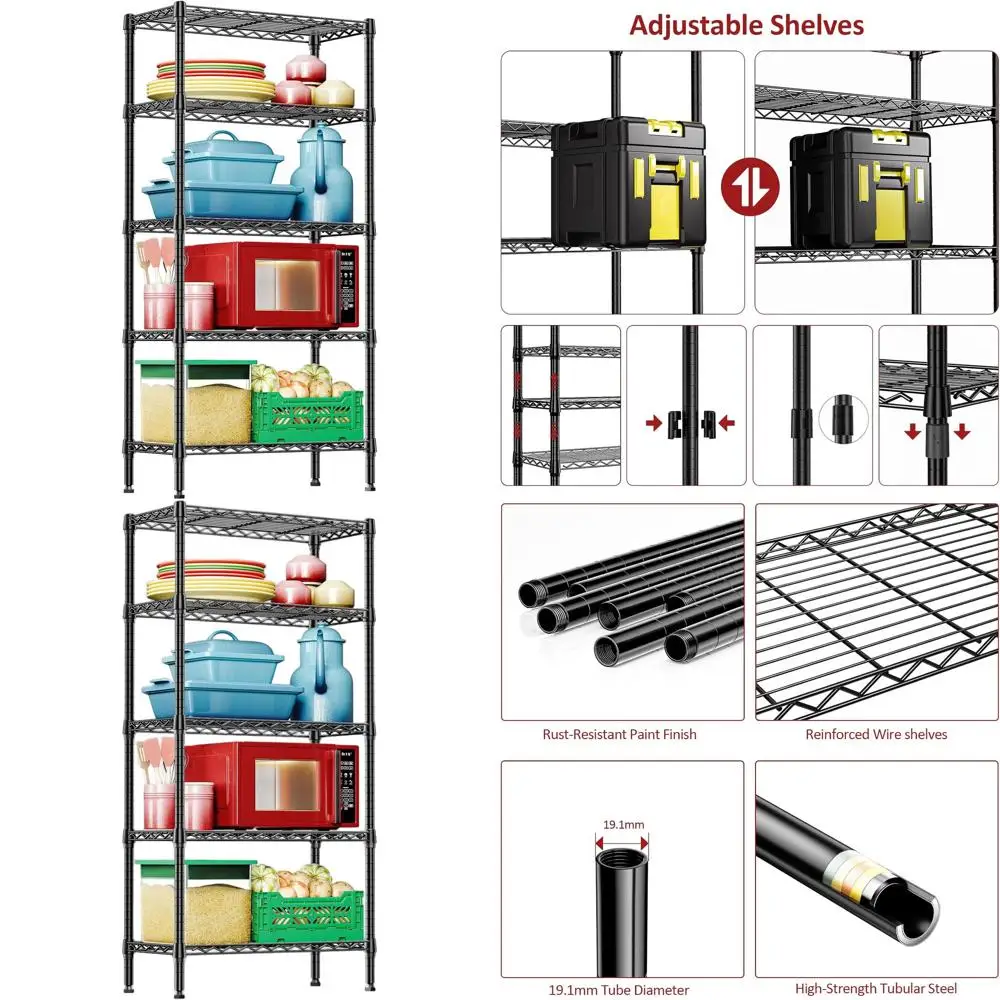 Adjustable Shelves

Rust-Resistant Paint Finish

Reinforced Wire shelves

19.1mm

19.1mm Tube Diameter

High-Strength Tubular Steel