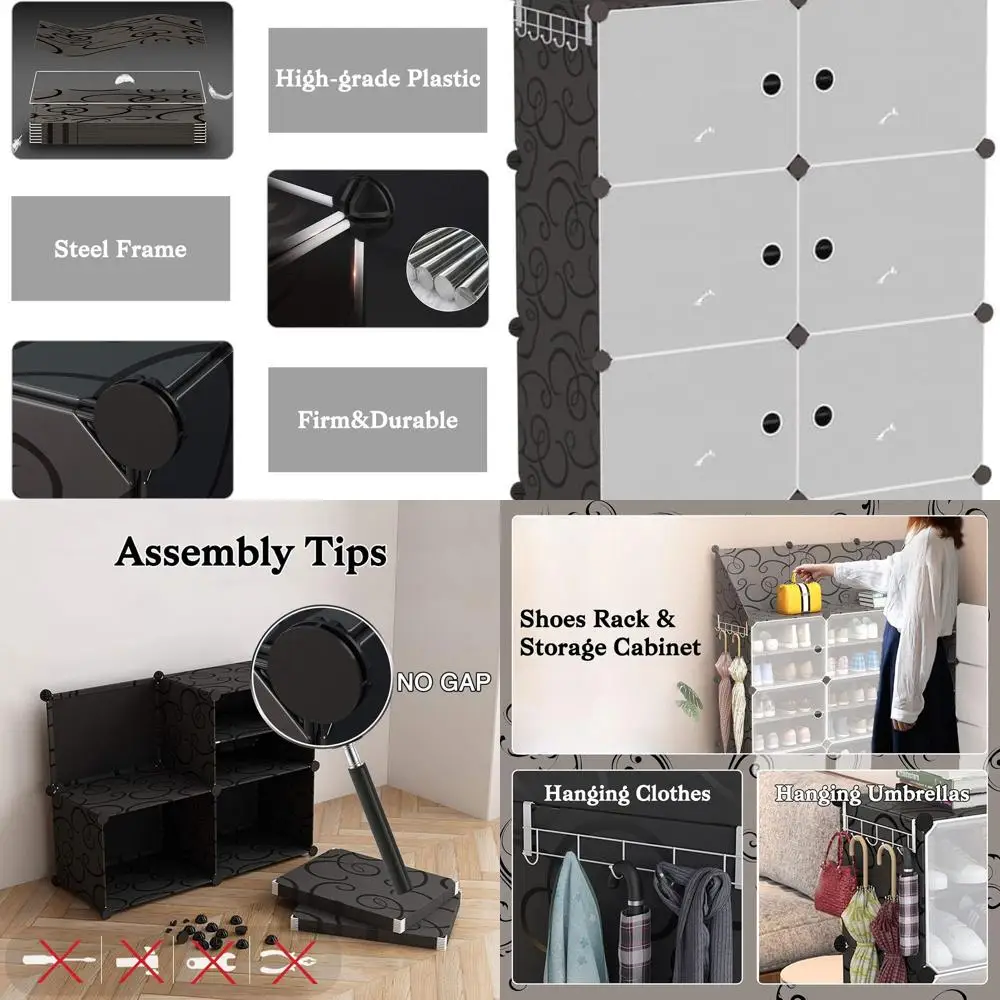 High-grade Plastic

Steel Frame

Firm&Durable

Assembly Tips

NO GAP

Shoes Rack & Storage Cabinet

Hanging Clothes

Hanging Umbrellas