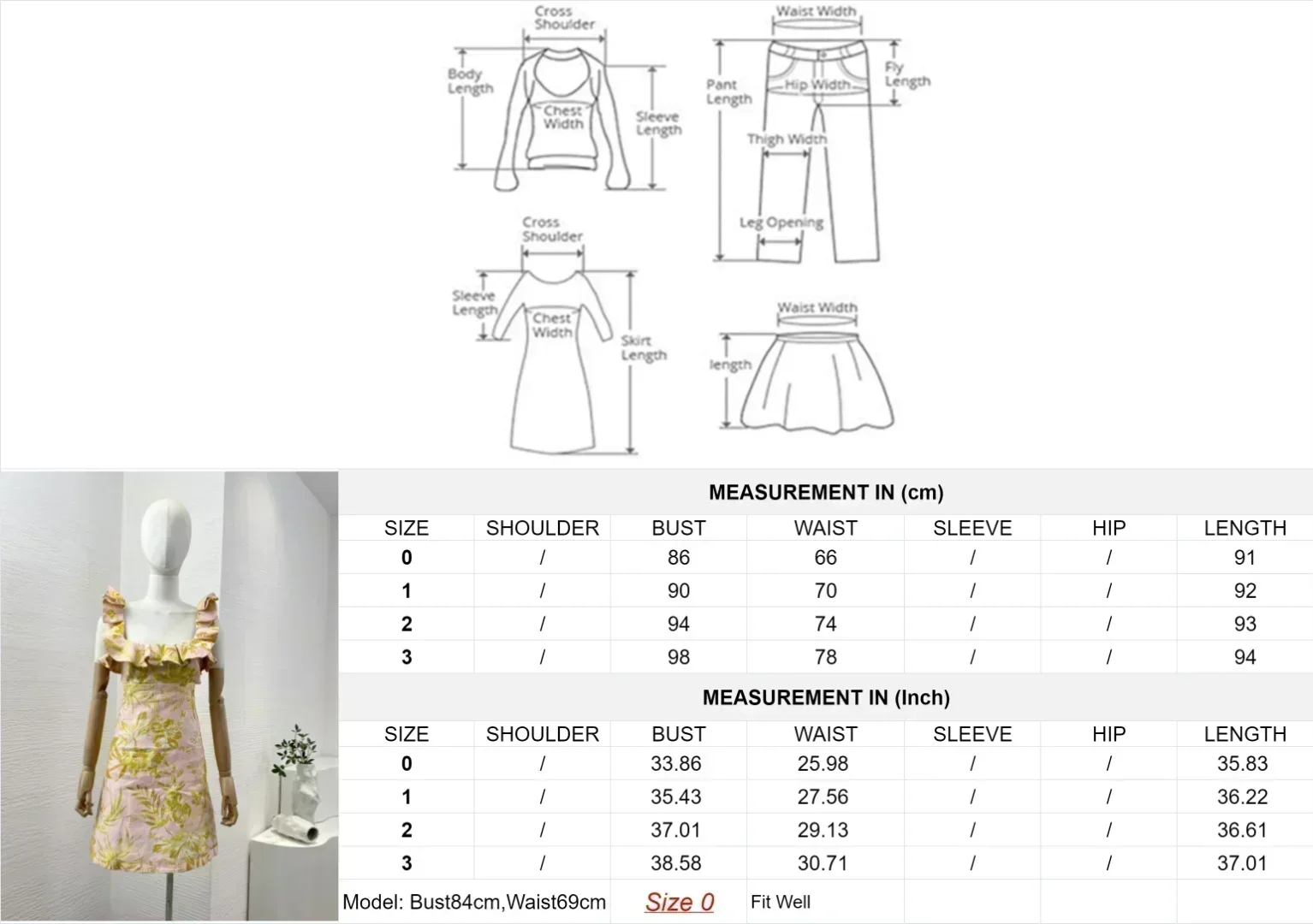 Cross Shoulder

Body Length

Chest Width

Sleeve Length

Waist Width

Pant Length

Hip Width

Fly Length

Thigh Width

Leg Opening

Cross Shoulder

Sleeve Length

Chest Width

Skirt Length

Waist Width

length

MEASUREMENT IN (cm)

| SIZE | SHOULDER | BUST | WAIST | SLEEVE | HIP | LENGTH |
|---|---|---|---|---|---|---|
| 0 | / | 86 | 66 | / | / | 91 |
| 1 | / | 90 | 70 | / | / | 92 |
| 2 | / | 94 | 74 | / | / | 93 |
| 3 | / | 98 | 78 | / | / | 94 |

MEASUREMENT IN (Inch)

| SIZE | SHOULDER | BUST | WAIST | SLEEVE | HIP | LENGTH |
|---|---|---|---|---|---|---|
| 0 | / | 33.86 | 25.98 | / | / | 35.83 |
| 1 | / | 35.43 | 27.56 | / | / | 36.22 |
| 2 | / | 37.01 | 29.13 | / | / | 36.61 |
| 3 | / | 38.58 | 30.71 | / | / | 37.01 |

Model: Bust84cm,Waist69cm Size 0 Fit Well